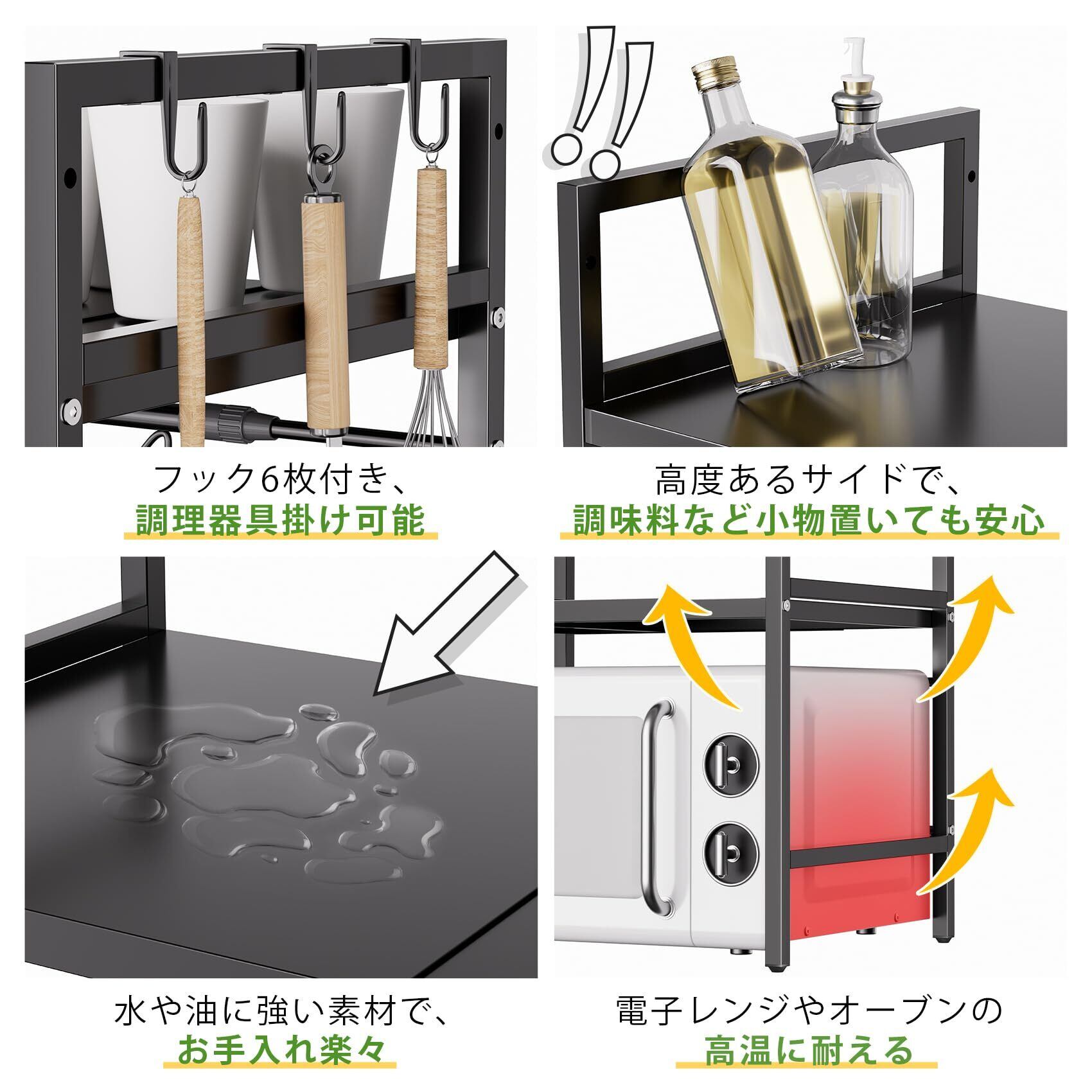 フック6枚付き、
調理器具掛け可能

高度あるサイドで、
調味料など小物置いても安心

水や油に強い素材で、
お手入れ楽々

電子レンジやオーブンの
高温に耐える