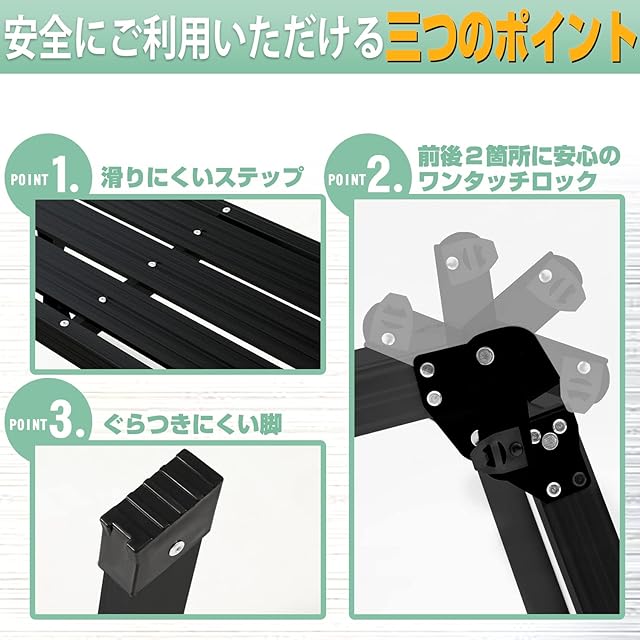 安全にご利用いただける三つのポイント

POINT 1. 滑りにくいステップ

POINT 2. 前後2箇所に安心のワンタッチロック

POINT 3. ぐらつきにくい脚