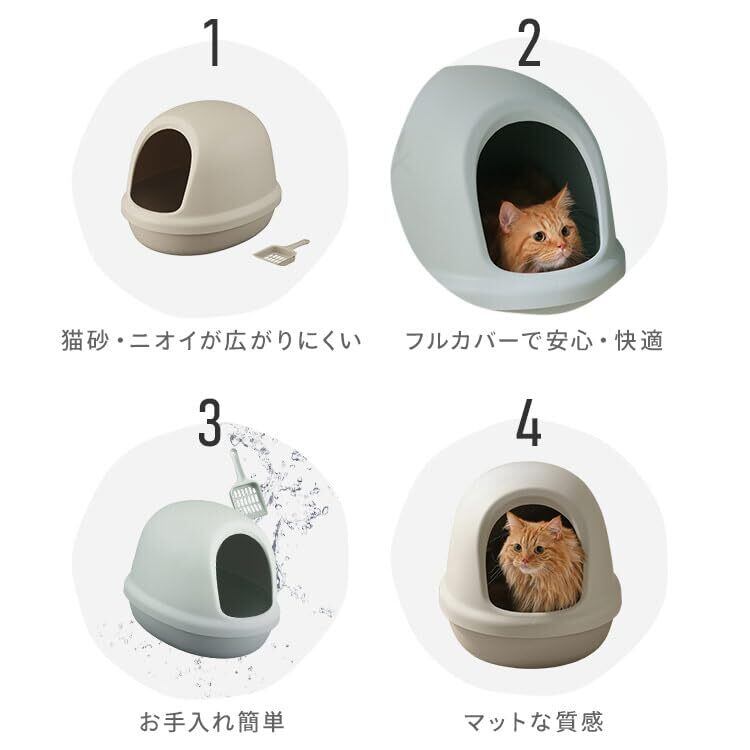 1

猫砂・ニオイが広がりにくい

2

フルカバーで安心・快適

3

お手入れ簡単

4

マットな質感