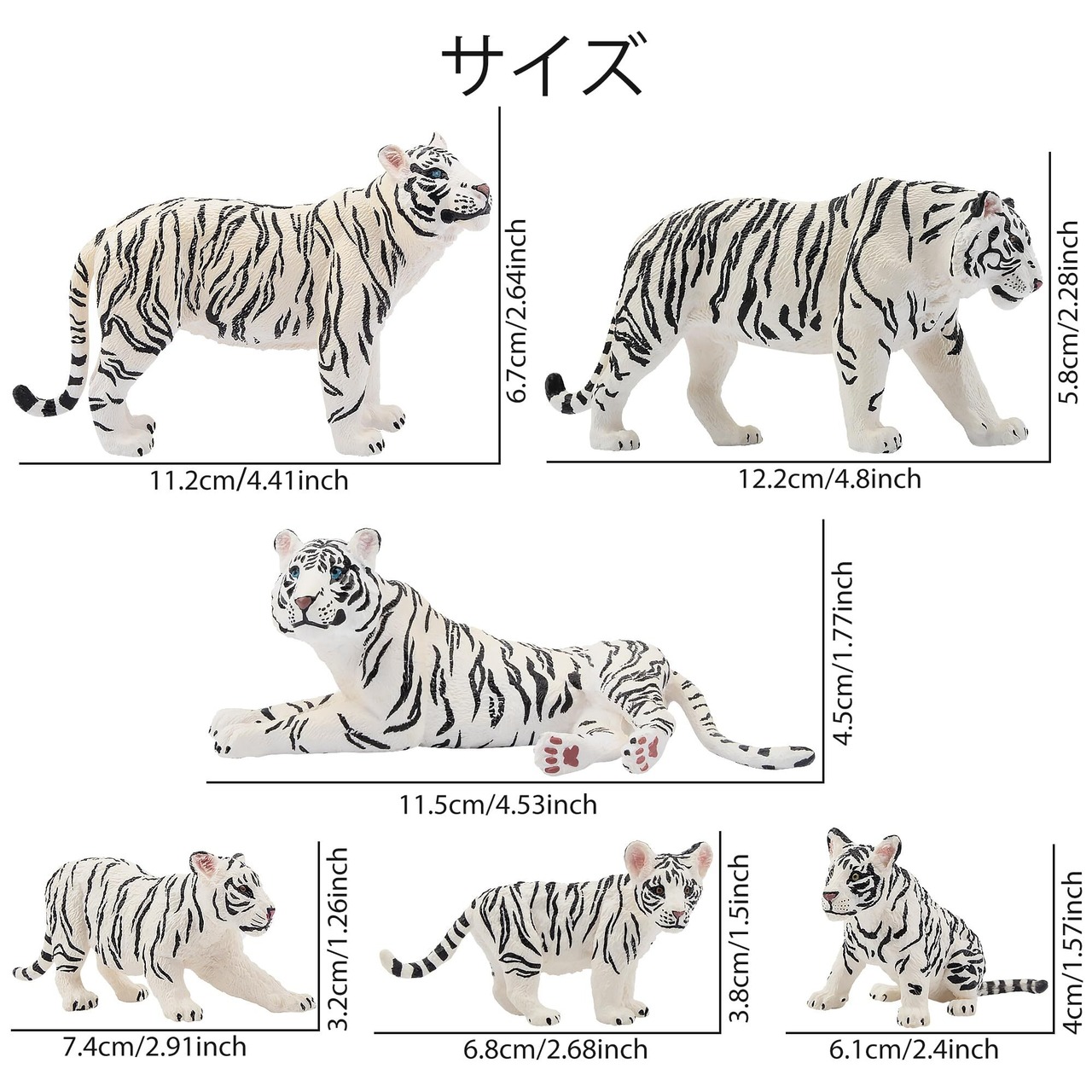 サイズ

6.7cm/2.64inch

11.2cm/4.41inch

5.8cm/2.28inch

12.2cm/4.8inch

4.5cm/1.77inch

11.5cm/4.53inch

3.2cm/1.26inch

7.4cm/2.91inch

3.8cm/1.5inch

6.8cm/2.68inch

4cm/1.57inch

6.1cm/2.4inch