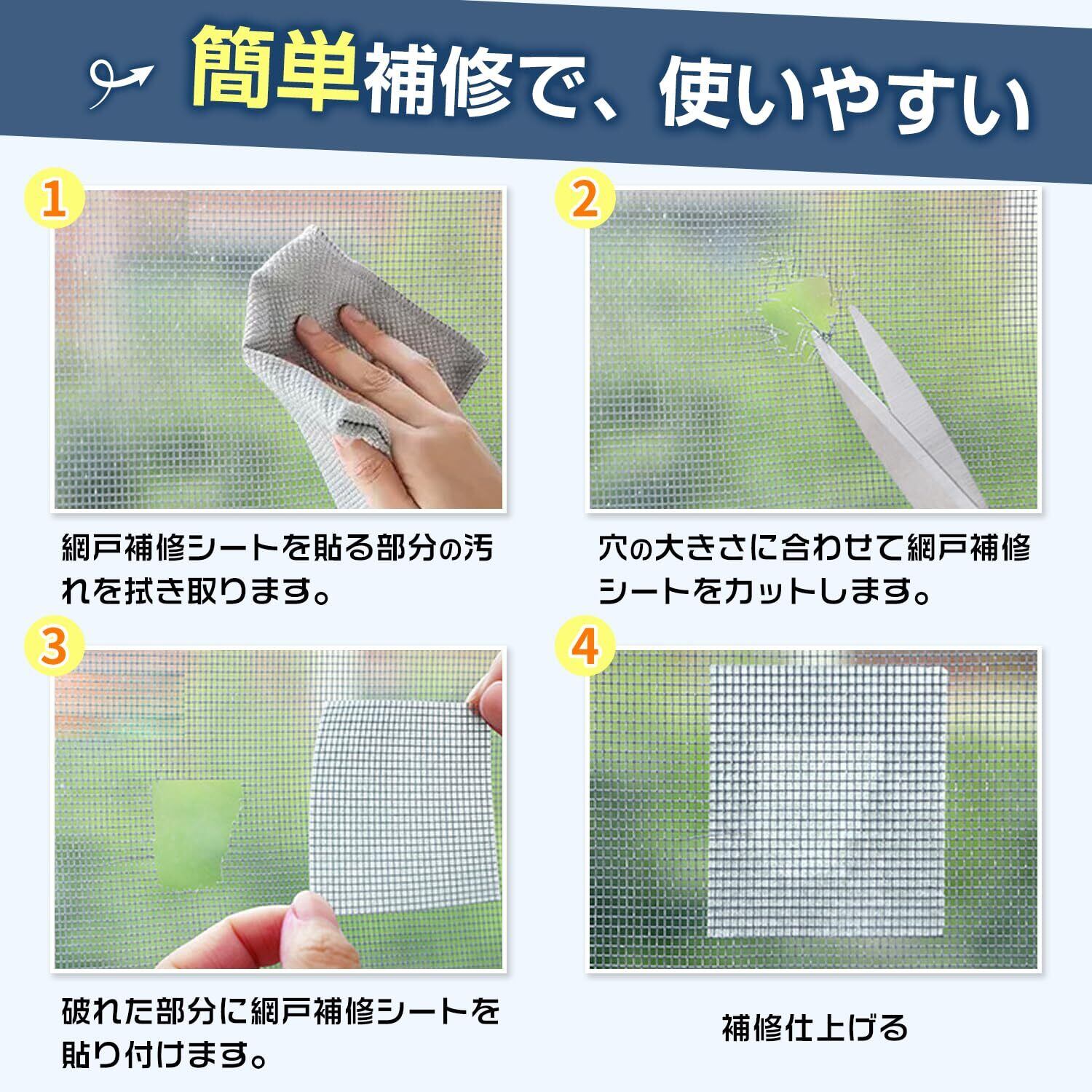 簡単補修で、使いやすい

1

網戸補修シートを貼る部分の汚れを拭き取ります。

2

穴の大きさに合わせて網戸補修シートをカットします。

3

破れた部分に網戸補修シートを貼り付けます。

4

補修仕上げる