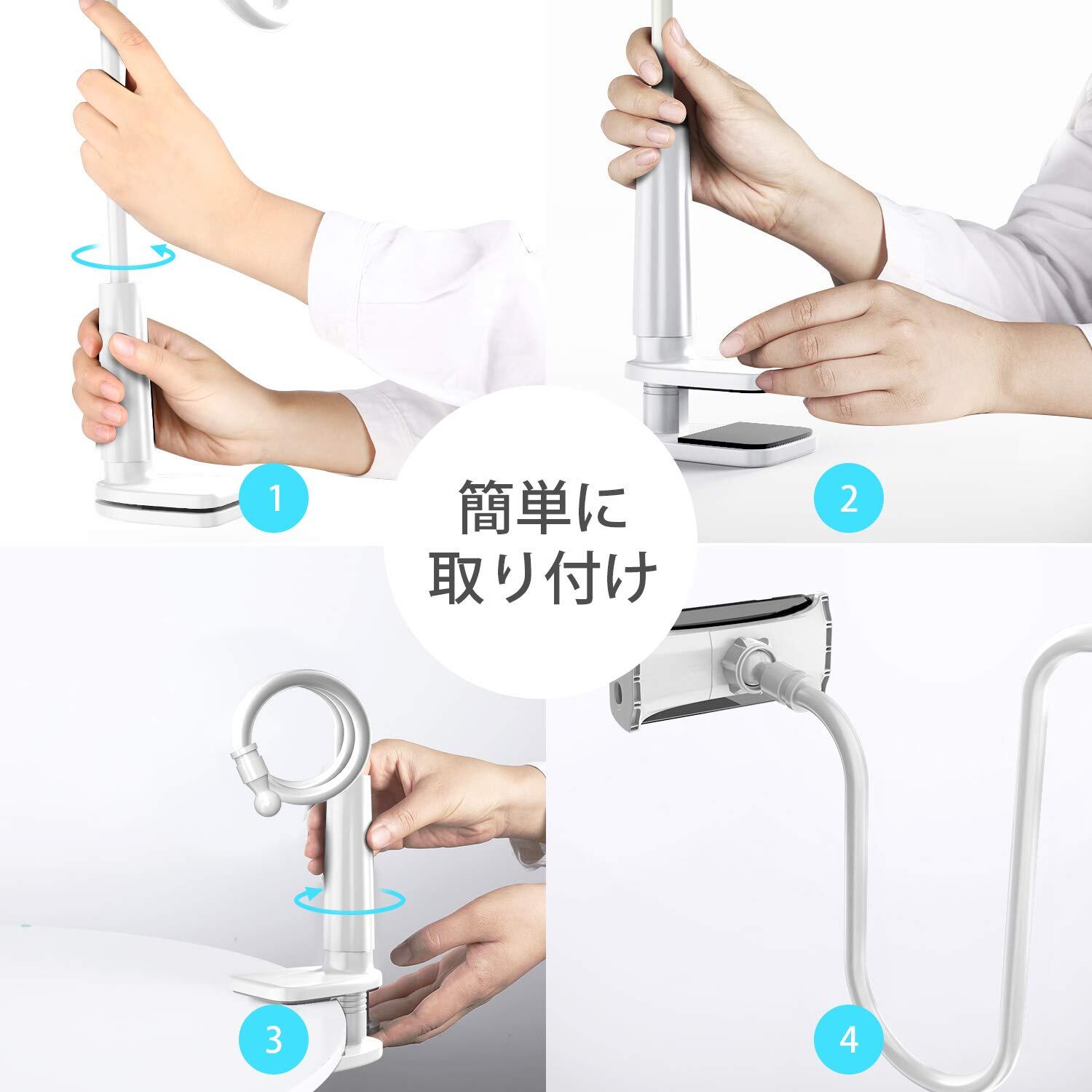 1

2

簡単に
取り付け

3

4