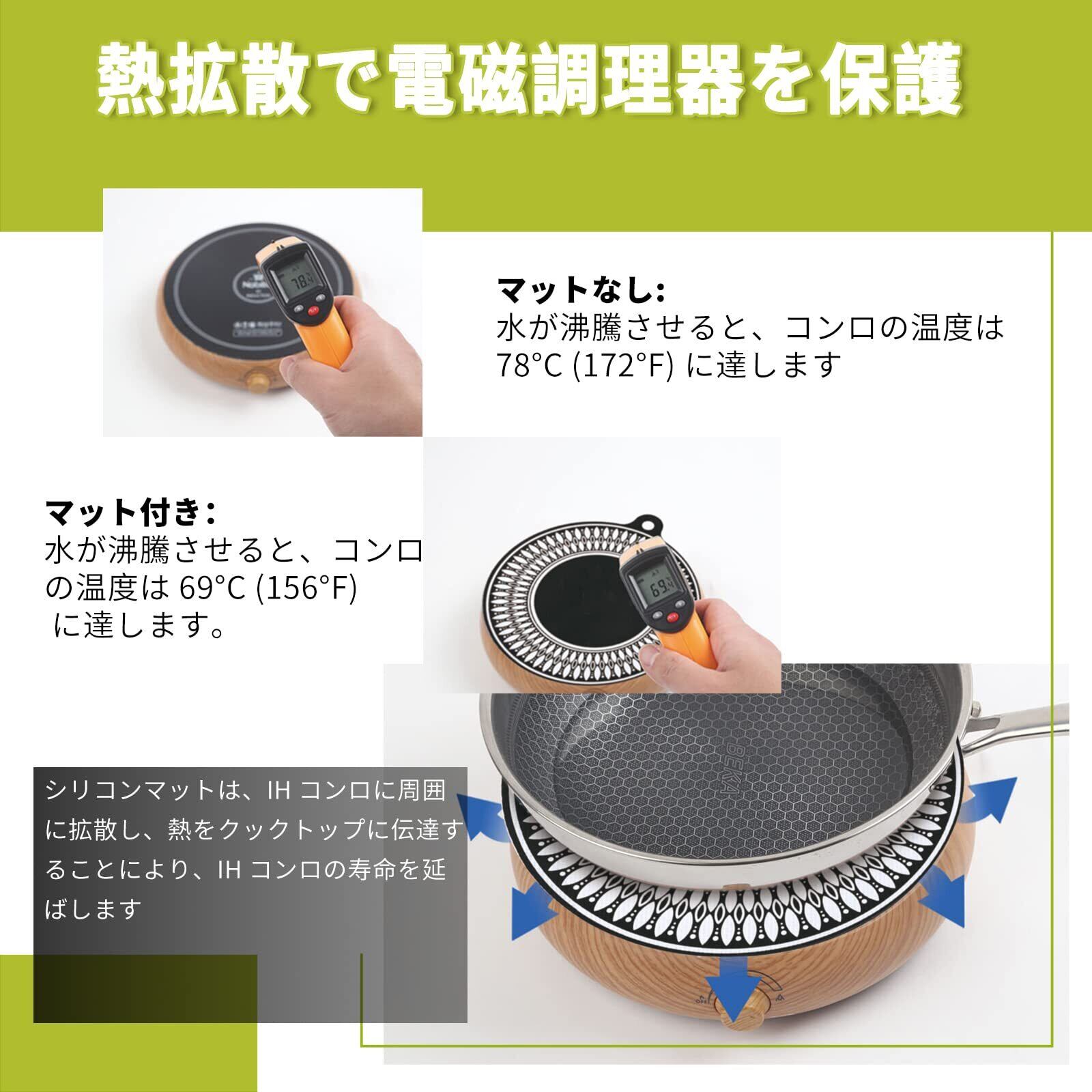 熱拡散で電磁調理器を保護

78.4

マットなし:
水が沸騰させると、コンロの温度は 78°C (172°F) に達します

マット付き:
水が沸騰させると、コンロの温度は 69°C (156°F) に達します。

69.4

BEKA

シリコンマットは、IH コンロに周囲に拡散し、熱をクックトップに伝達することにより、IH コンロの寿命を延ばします