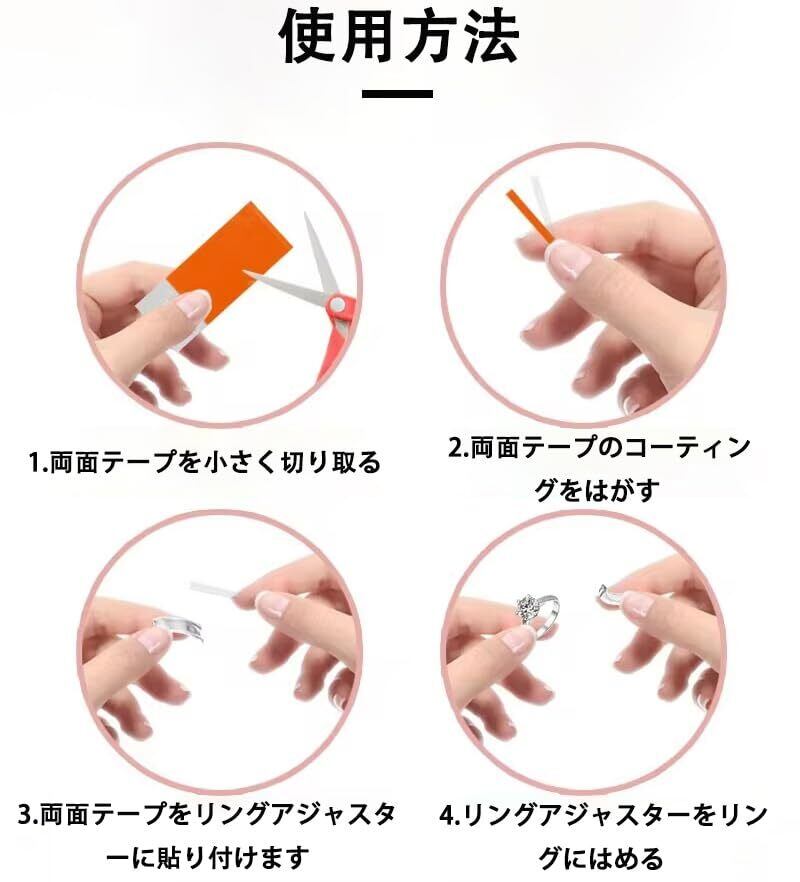 使用方法

1.両面テープを小さく切り取る

2.両面テープのコーティングをはがす

3.両面テープをリングアジャスターに貼り付けます

4.リングアジャスターをリングにはめる