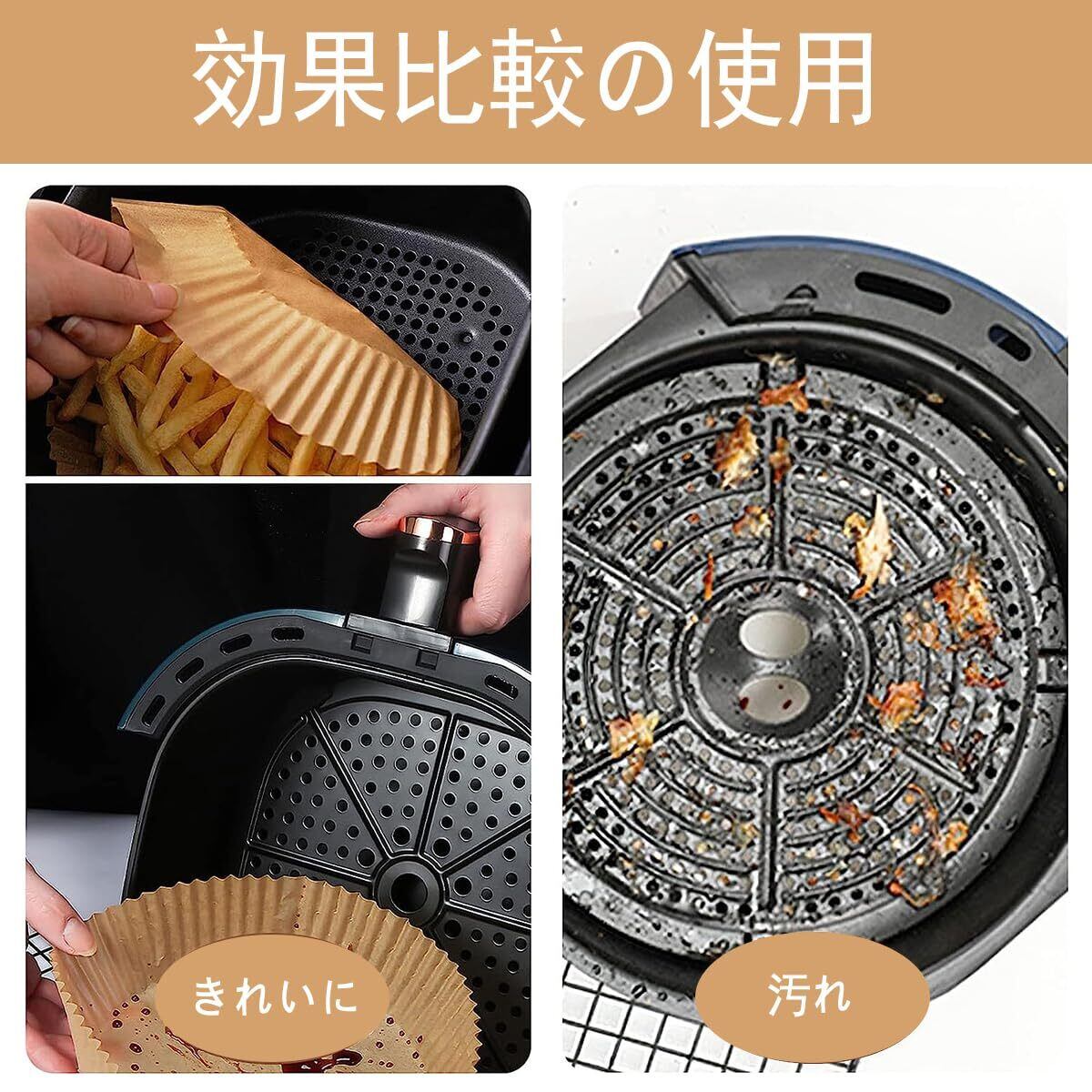 効果比較の使用

きれいに

汚れ