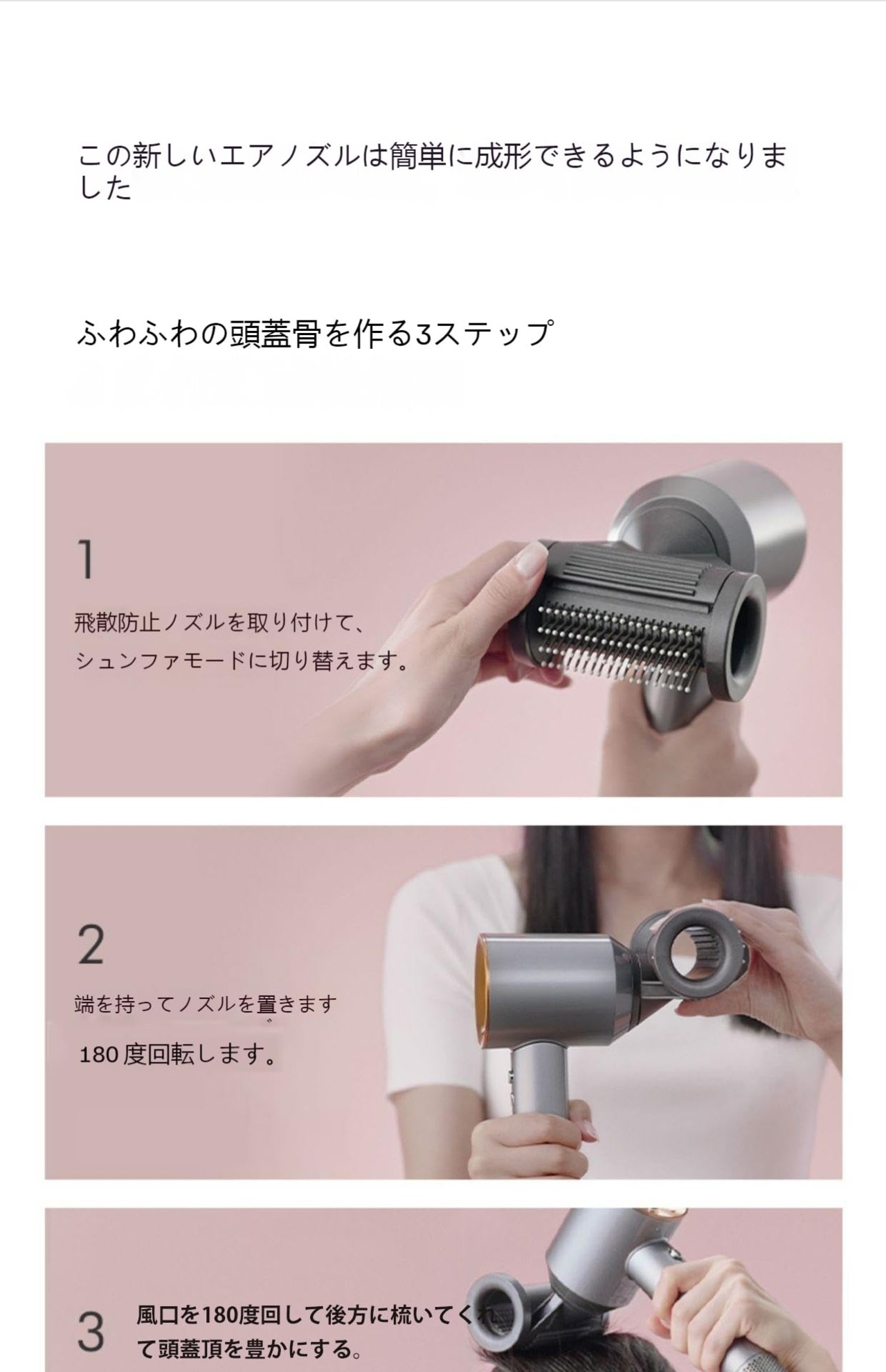 この新しいエアノズルは簡単に成形できるようになりました

ふわふわの頭蓋骨を作る3ステップ

1

飛散防止ノズルを取り付けて、
シュンファモードに切り替えます。

2

端を持ってノズルを置きます

180 度回転します。

3

風口を180度回して後方に梳いてくれて頭蓋頂を豊かにする。