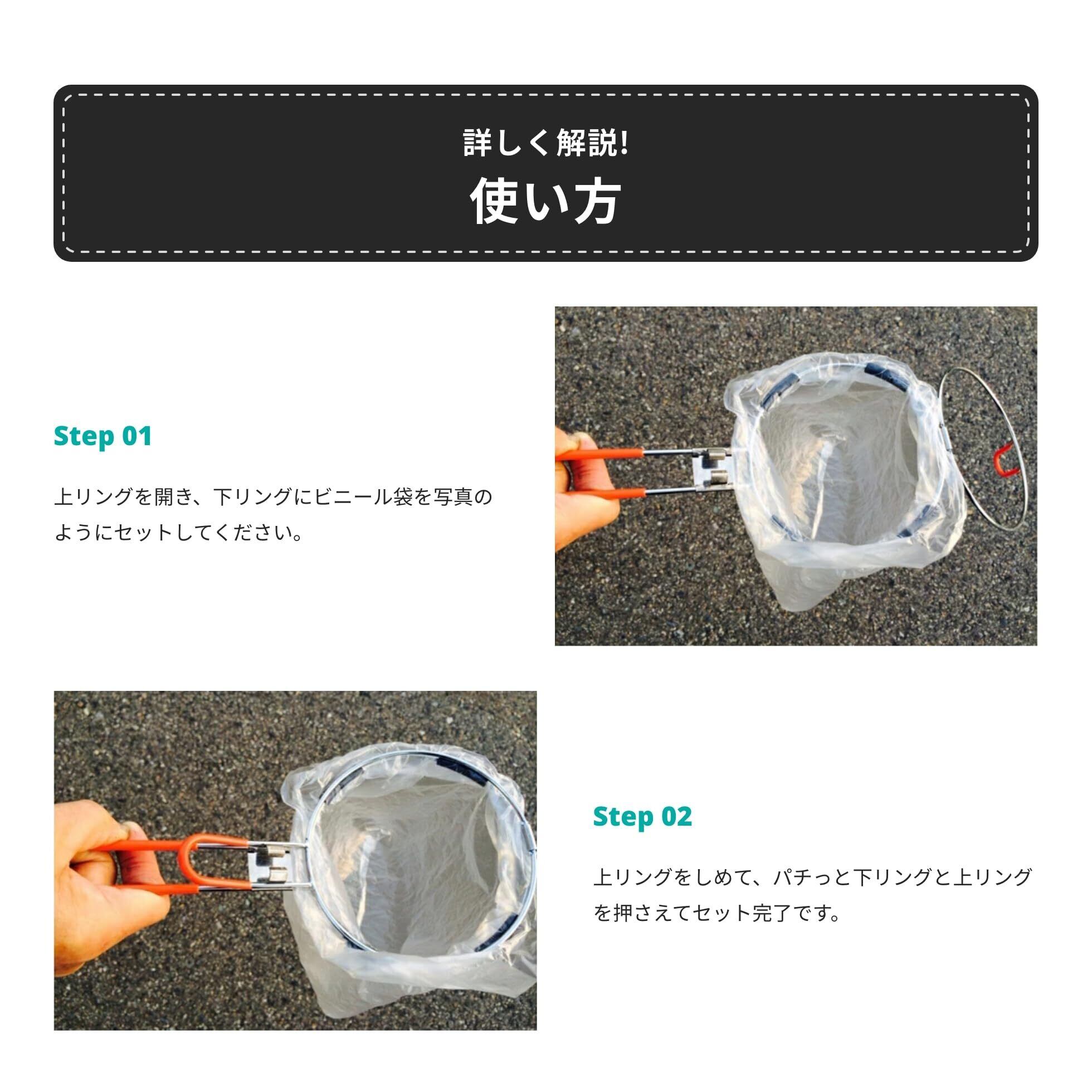 詳しく解説!
使い方

Step 01

上リングを開き、下リングにビニール袋を写真のようにセットしてください。

Step 02

上リングをしめて、パチっと下リングと上リングを押さえてセット完了です。