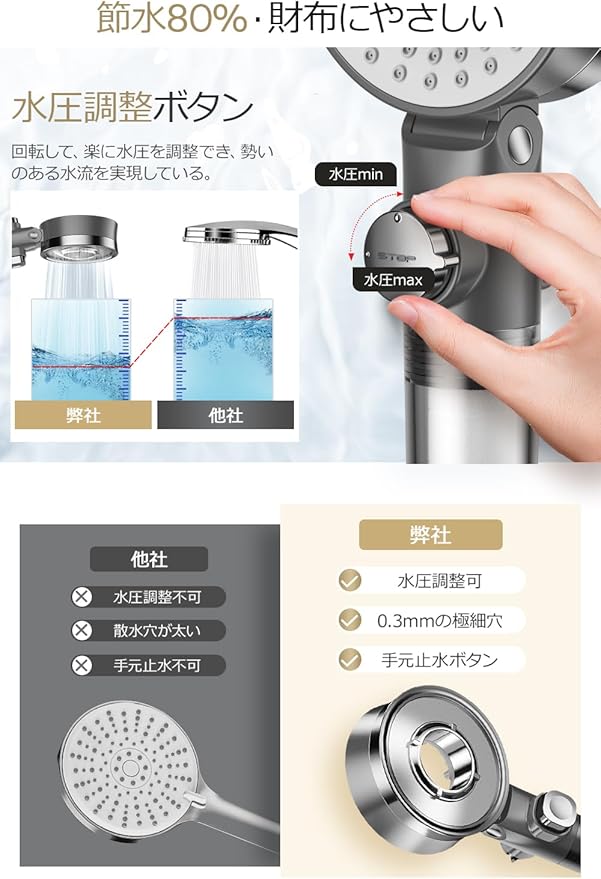 節水80%・財布にやさしい

水圧調整ボタン

回転して、楽に水圧を調整でき、勢いのある水流を実現している。

水圧min

STOP

水圧max

弊社

他社

他社

水圧調整不可

散水穴が太い

手元止水不可

弊社

水圧調整可

0.3mmの極細穴

手元止水ボタン