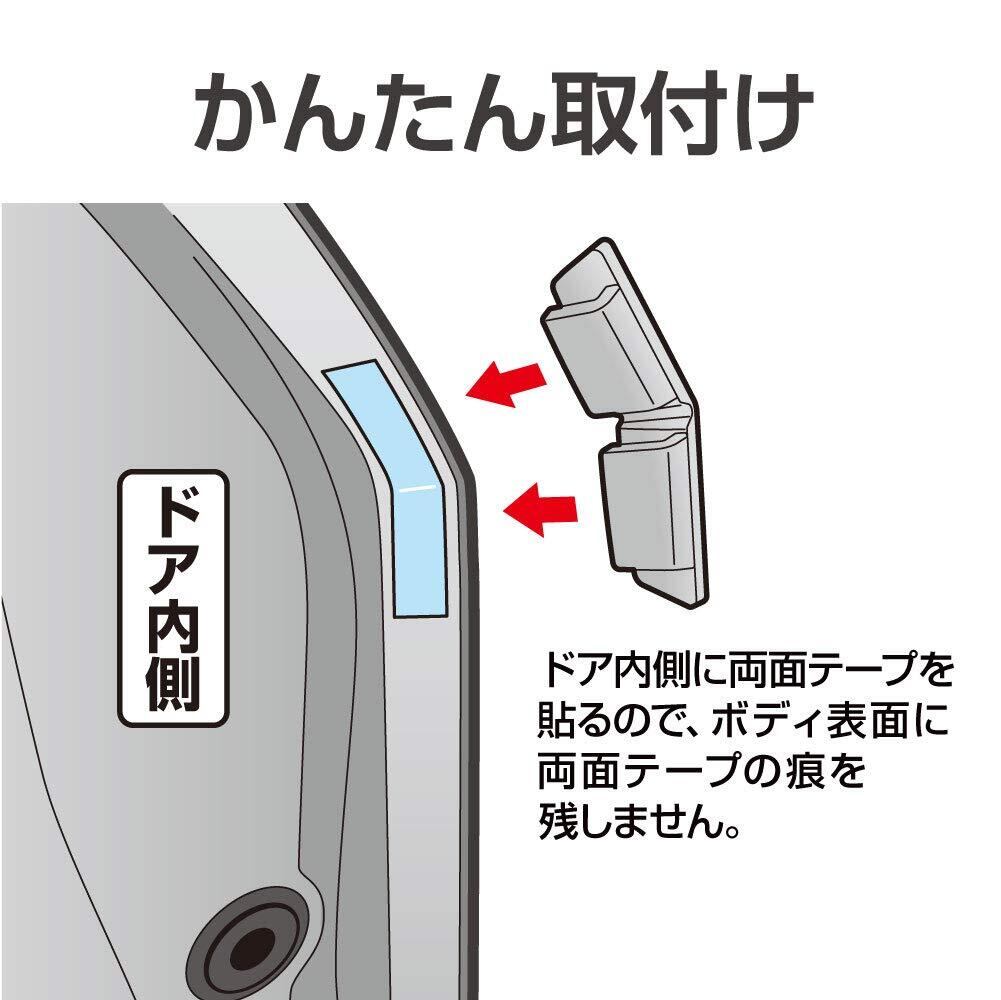 かんたん取付け

ドア内側

ドア内側に両面テープを貼るので、ボディ表面に両面テープの痕を残しません。