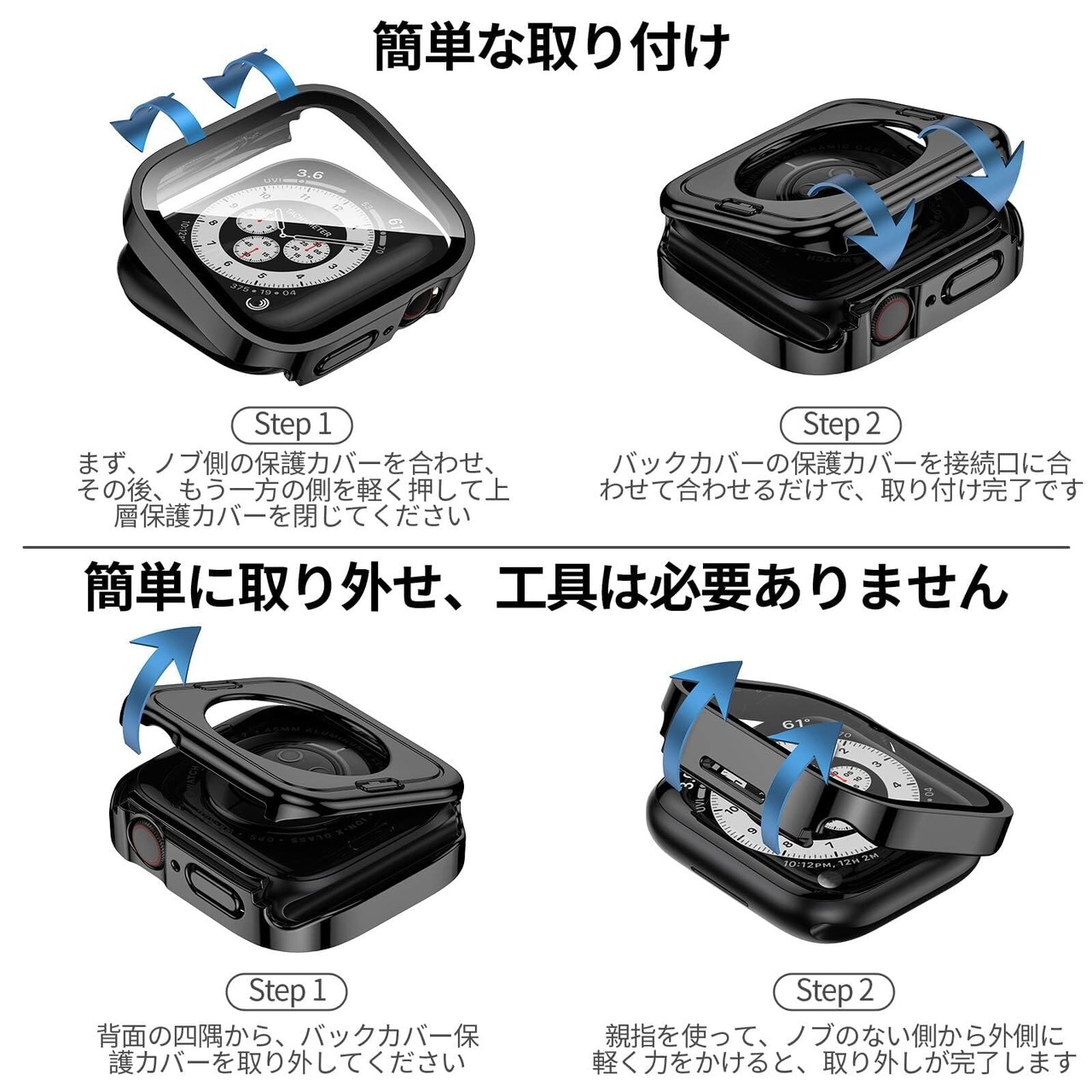 簡単な取り付け

Step 1

まず、ノブ側の保護カバーを合わせ、その後、もう一方の側を軽く押して上層保護カバーを閉じてください

Step 2

バックカバーの保護カバーを接続口に合わせて合わせるだけで、取り付け完了です

簡単に取り外せ、工具は必要ありません

Step 1

背面の四隅から、バックカバー保護カバーを取り外してください

Step 2

親指を使って、ノブのない側から外側に軽く力をかけると、取り外しが完了します