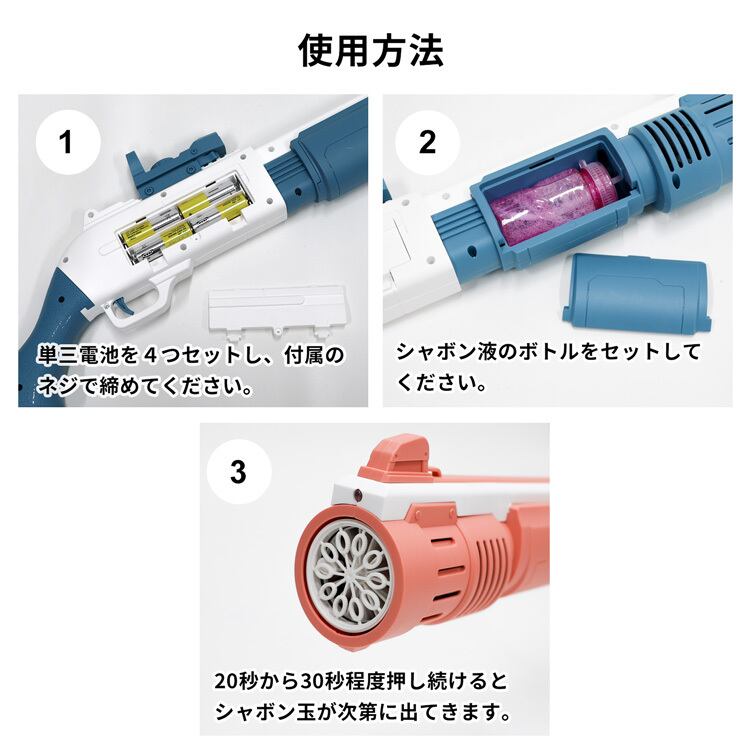 使用方法

1

単三電池を４つセットし、付属のネジで締めてください。

2

シャボン液のボトルをセットしてください。

3

20秒から30秒程度押し続けるとシャボン玉が次第に出てきます。