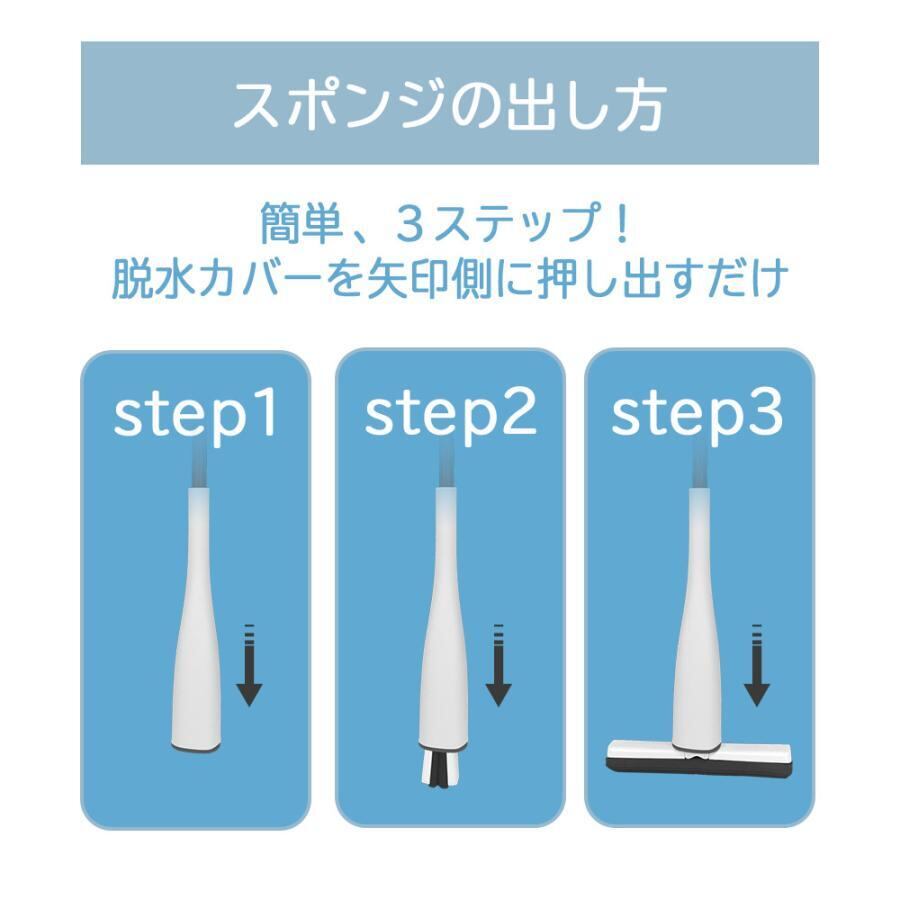 スポンジの出し方

簡単、3ステップ！
脱水カバーを矢印側に押し出すだけ

step1

step2

step3