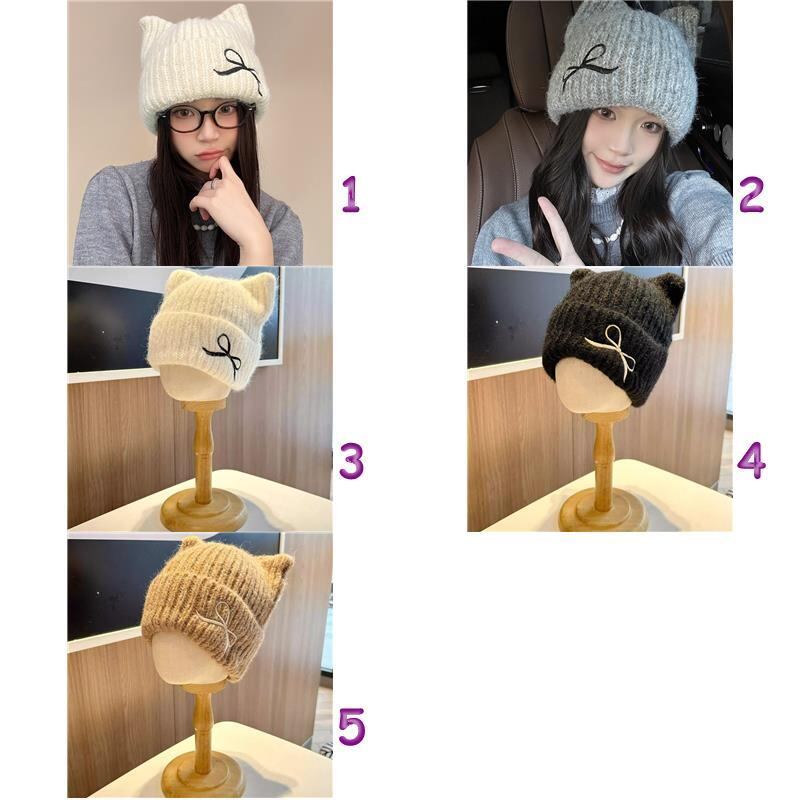 1

2

3

4

5