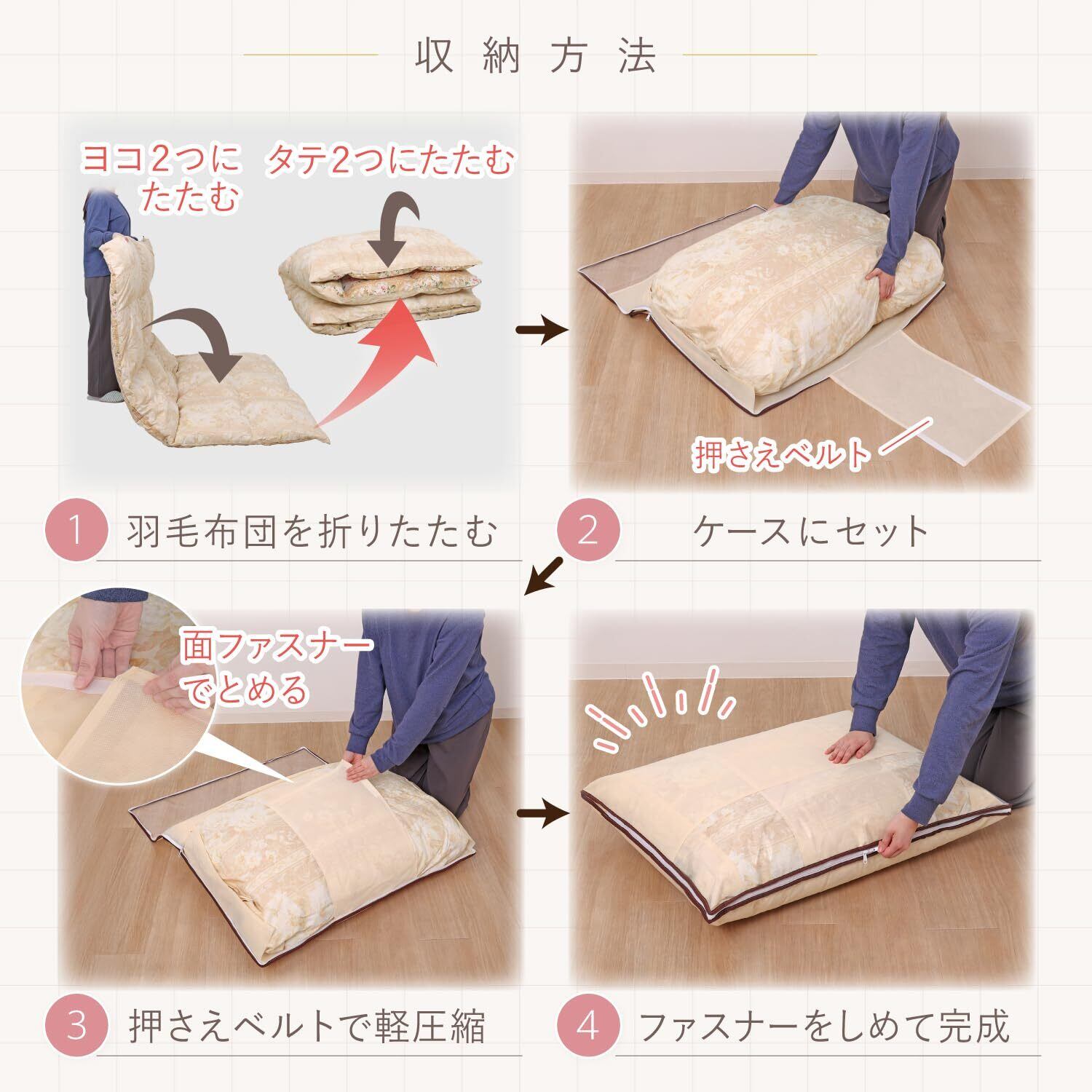 収納方法

ヨコ2つにたたむ

タテ2つにたたむ

押さえベルト

1 羽毛布団を折りたたむ

2 ケースにセット

面ファスナーでとめる

3 押さえベルトで軽圧縮

4 ファスナーをしめて完成