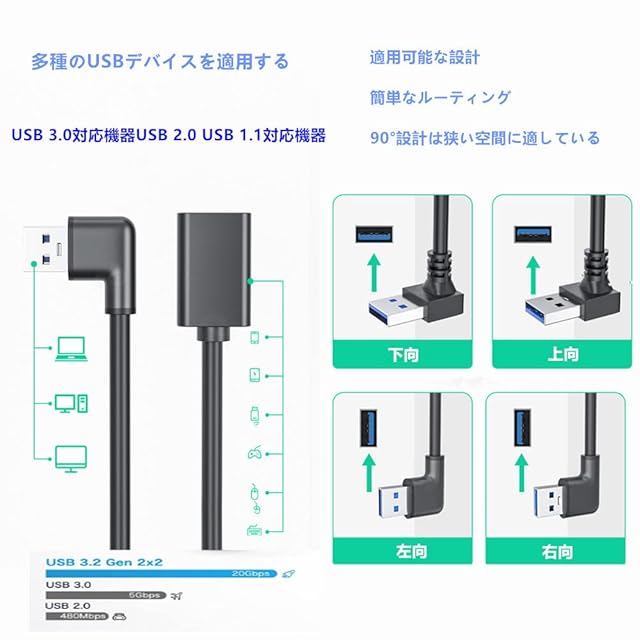 多種のUSBデバイスを適用する

USB 3.0対応機器USB 2.0 USB 1.1対応機器

適用可能な設計

簡単なルーティング

90°設計は狭い空間に適している

下向

上向

左向

右向

USB 3.2 Gen 2x2

20Gbps

USB 3.0

5Gbps

USB 2.0

480Mbps