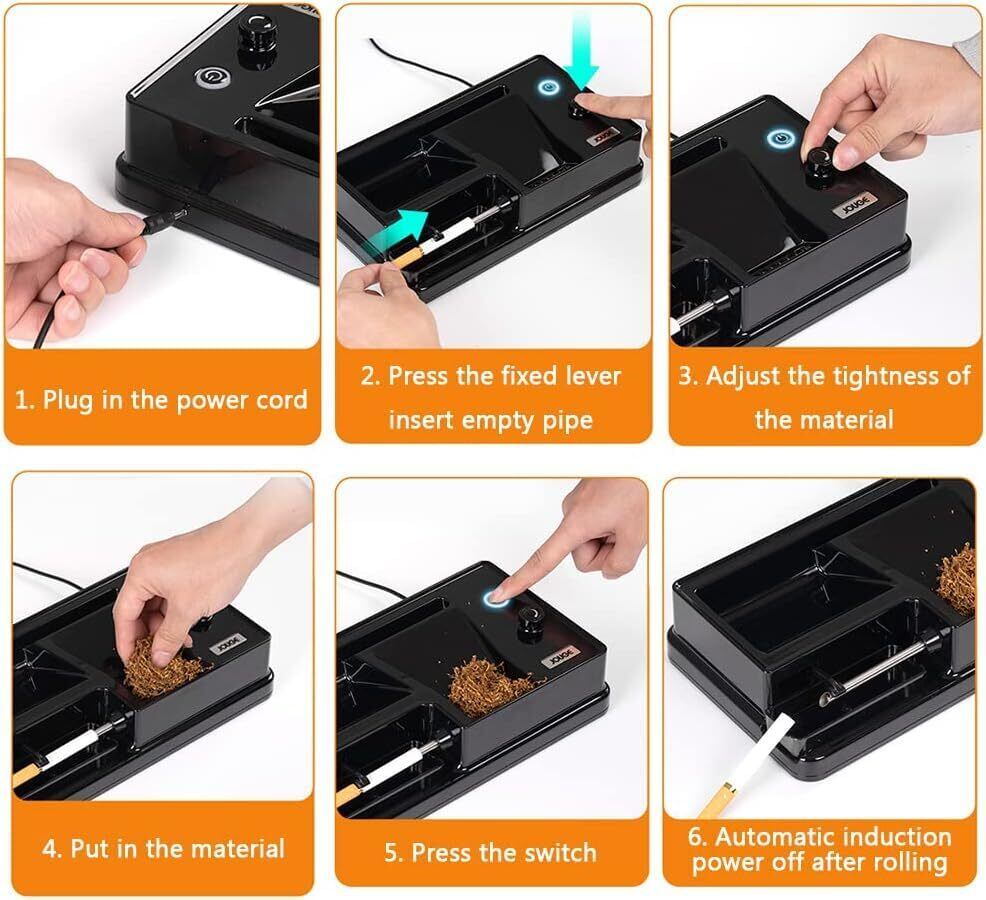 1. Plug in the power cord

JOUGE

2. Press the fixed lever insert empty pipe

JOUGE

3. Adjust the tightness of the material

JOUGE

4. Put in the material

JOUGE

5. Press the switch

6. Automatic induction power off after rolling