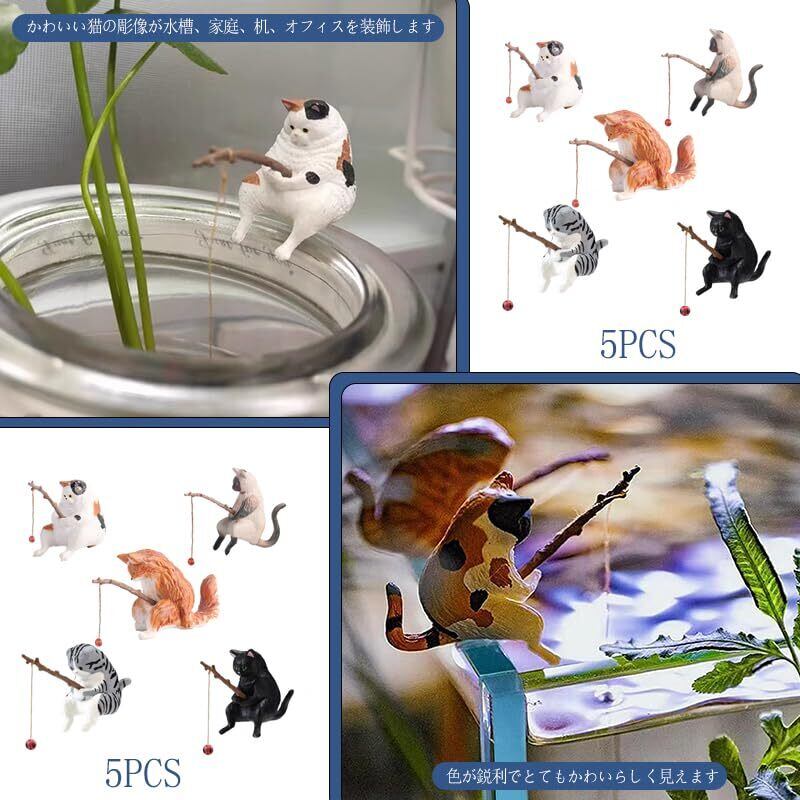 かわいい猫の彫像が水槽、家庭、机、オフィスを装飾します

5PCS

5PCS

色が鋭利でとてもかわいらしく見えます