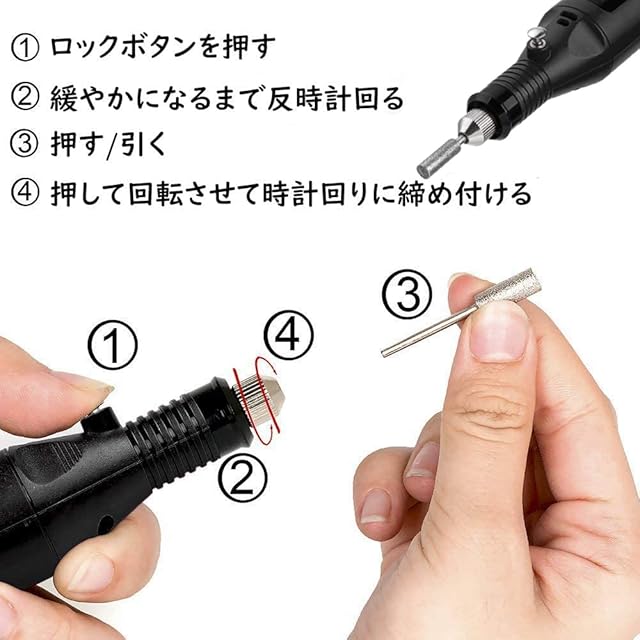 ① ロックボタンを押す
② 緩やかになるまで反時計回る
③ 押す/引く
④ 押して回転させて時計回りに締め付ける

①

④

②

③