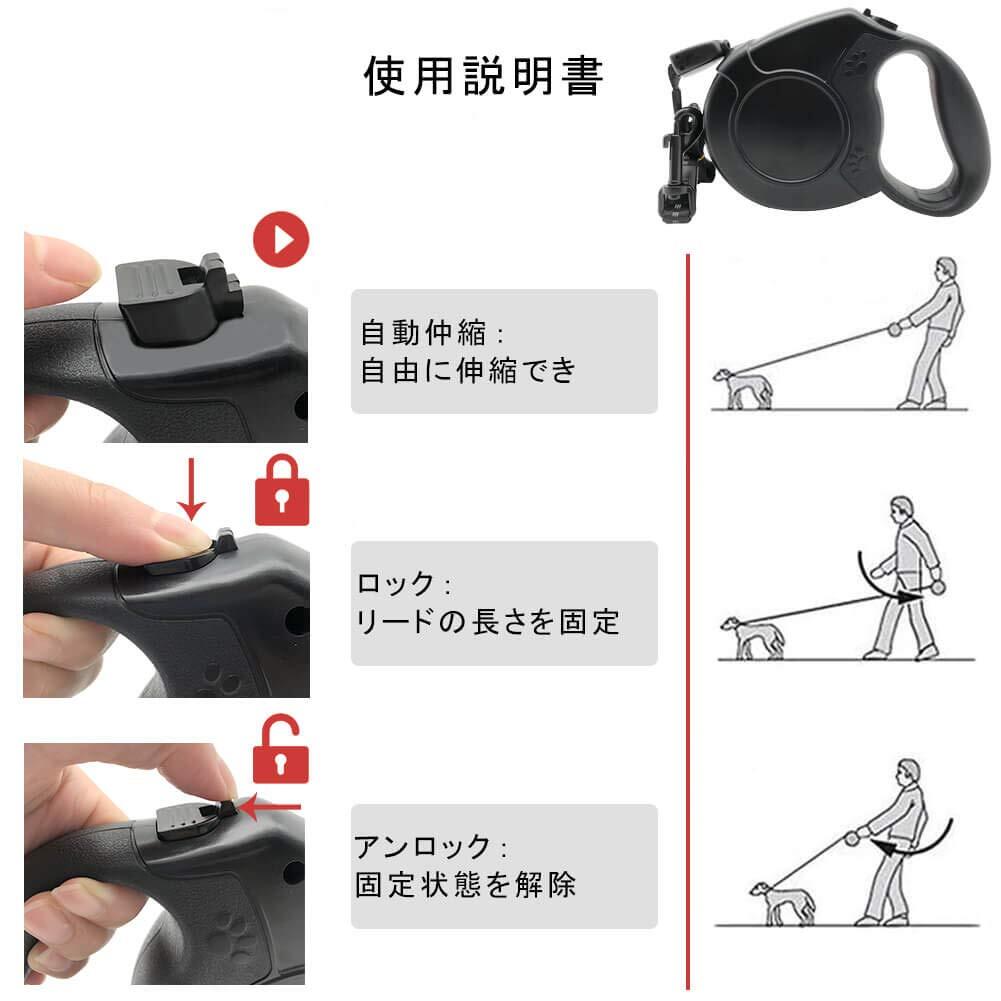 使用説明書

自動伸縮：
自由に伸縮でき

ロック：
リードの長さを固定

アンロック：
固定状態を解除