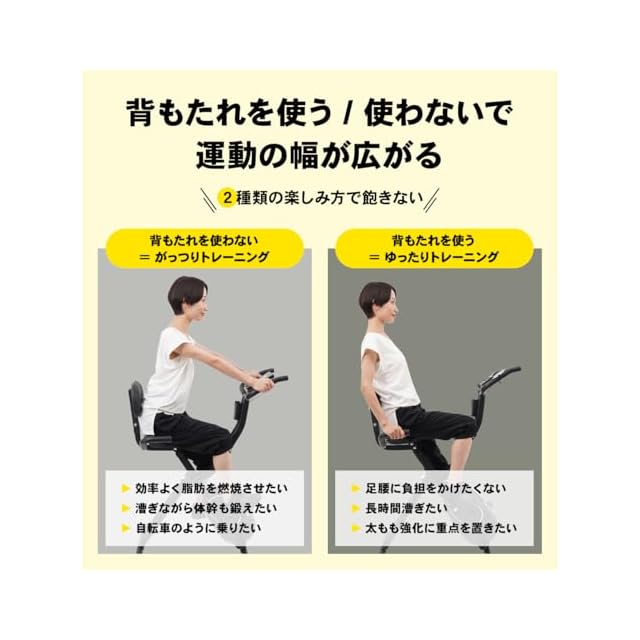 背もたれを使う / 使わないで
運動の幅が広がる

2種類の楽しみ方で飽きない

背もたれを使わない
= がっつりトレーニング

▶ 効率よく脂肪を燃焼させたい
▶ 漕ぎながら体幹も鍛えたい
▶ 自転車のように乗りたい

背もたれを使う
= ゆったりトレーニング

▶ 足腰に負担をかけたくない
▶ 長時間漕ぎたい
▶ 太もも強化に重点を置きたい