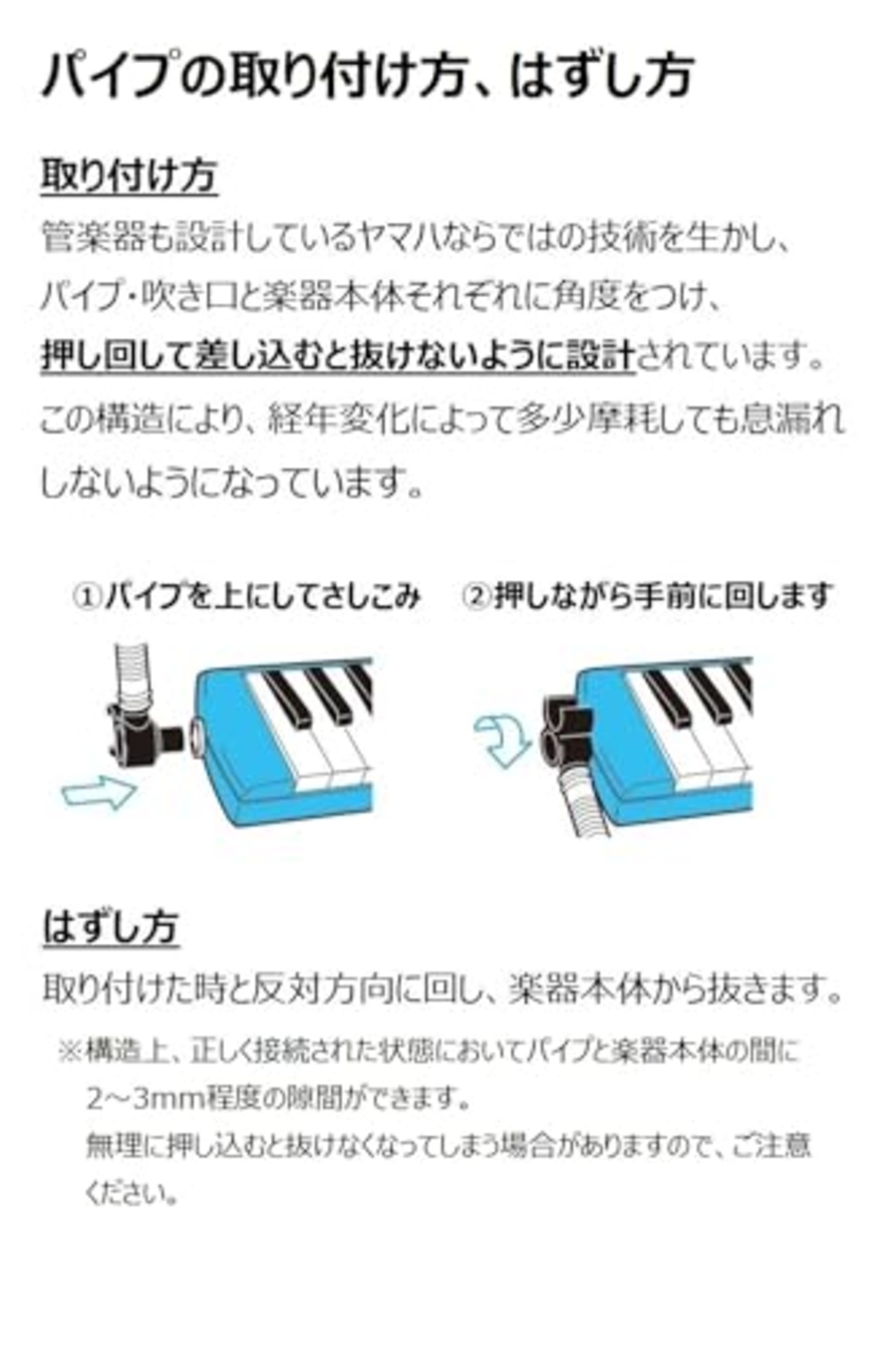 パイプの取り付け方、はずし方

取り付け方

管楽器も設計しているヤマハならではの技術を生かし、パイプ・吹き口と楽器本体それぞれに角度をつけ、押し回して差し込むと抜けないように設計されています。この構造により、経年変化によって多少摩耗しても息漏れしないようになっています。

①パイプを上にしてさしこみ

②押しながら手前に回します

はずし方

取り付けた時と反対方向に回し、楽器本体から抜きます。

※構造上、正しく接続された状態においてパイプと楽器本体の間に2～3mm程度の隙間ができます。
無理に押し込むと抜けなくなってしまう場合がありますので、ご注意ください。