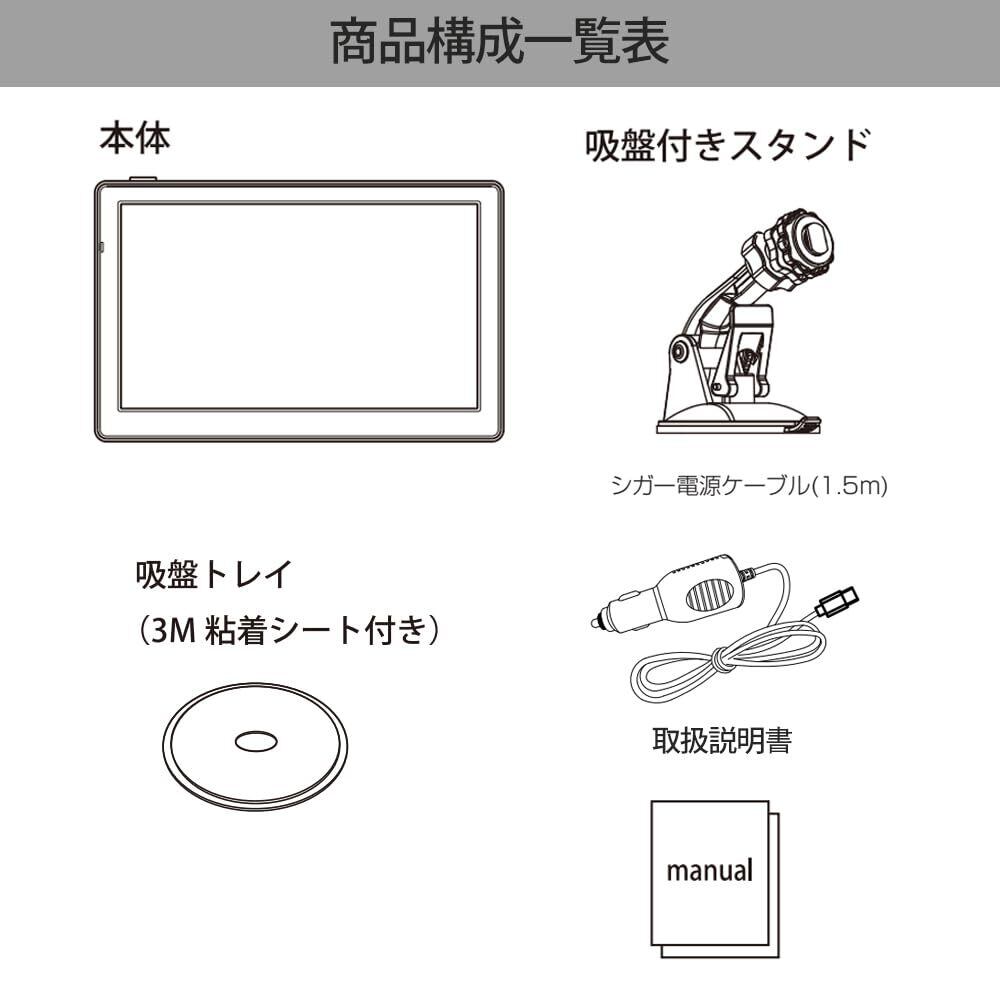 商品構成一覧表

本体

吸盤付きスタンド

シガー電源ケーブル(1.5m)

吸盤トレイ
(3M 粘着シート付き)

取扱説明書

manual