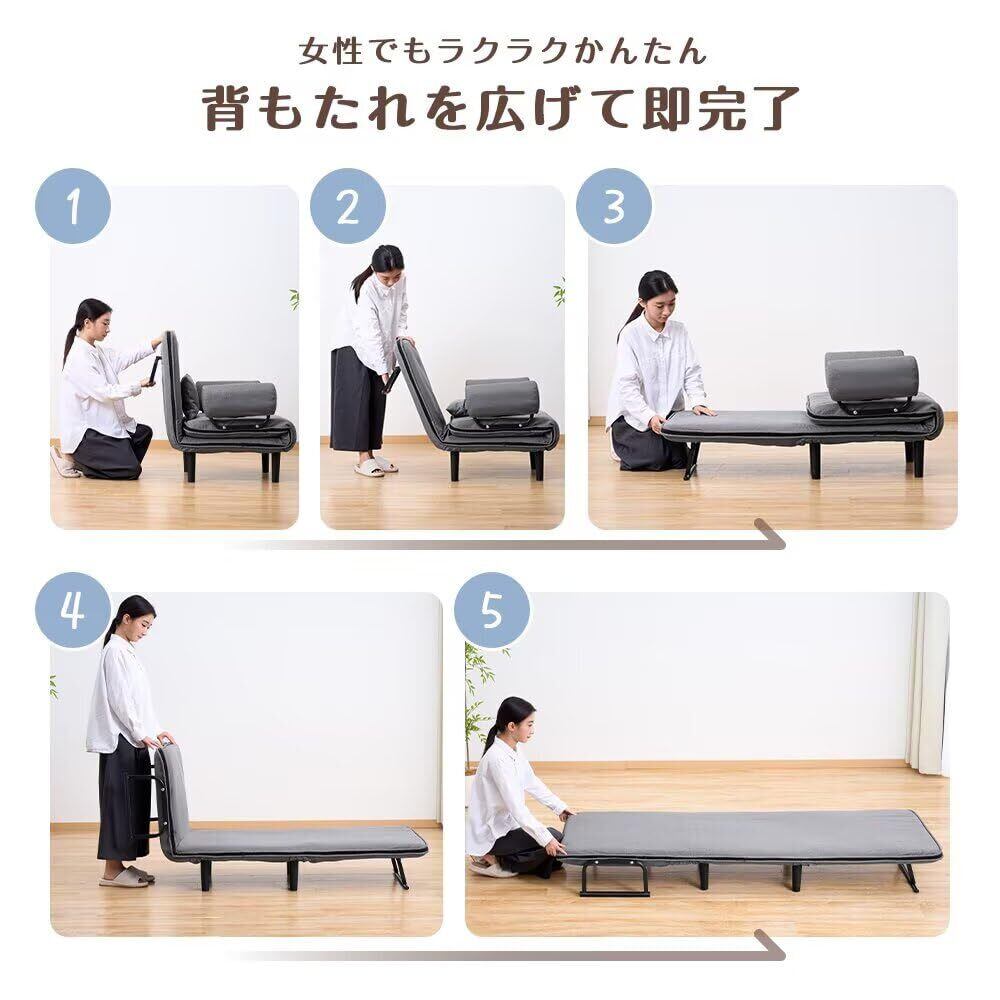 女性でもラクラクかんたん
背もたれを広げて即完了

1

2

3

4

5