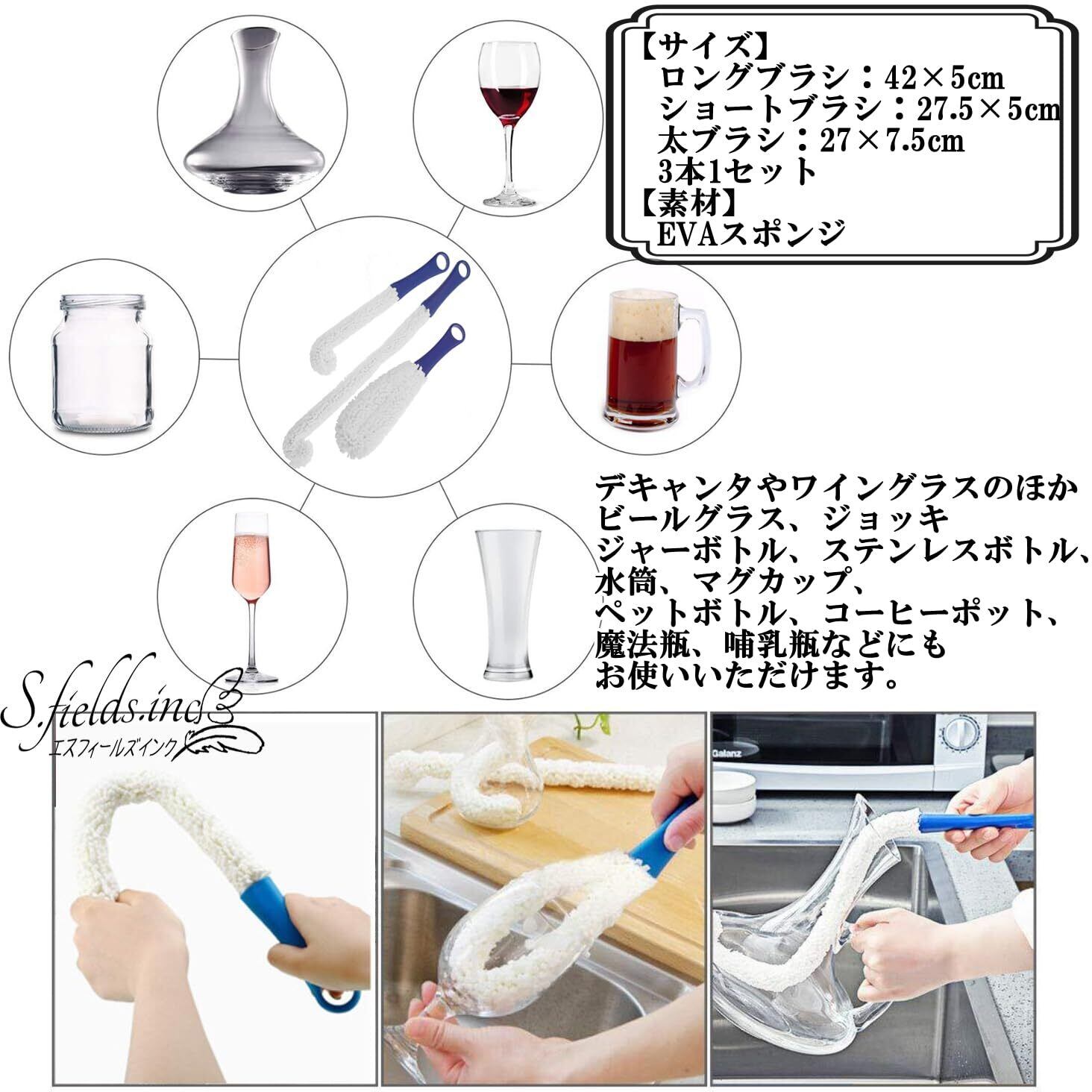 【サイズ】
ロングブラシ：42×5cm
ショートブラシ：27.5×5cm
太ブラシ：27×7.5cm
3本1セット
【素材】
EVAスポンジ

デキャンタやワイングラスのほか
ビールグラス、ジョッキ
ジャーボトル、ステンレスボトル、
水筒、マグカップ、
ペットボトル、コーヒーポット、
魔法瓶、哺乳瓶などにも
お使いいただけます。

S.fields.inc
エスフィールズインク

Galanz