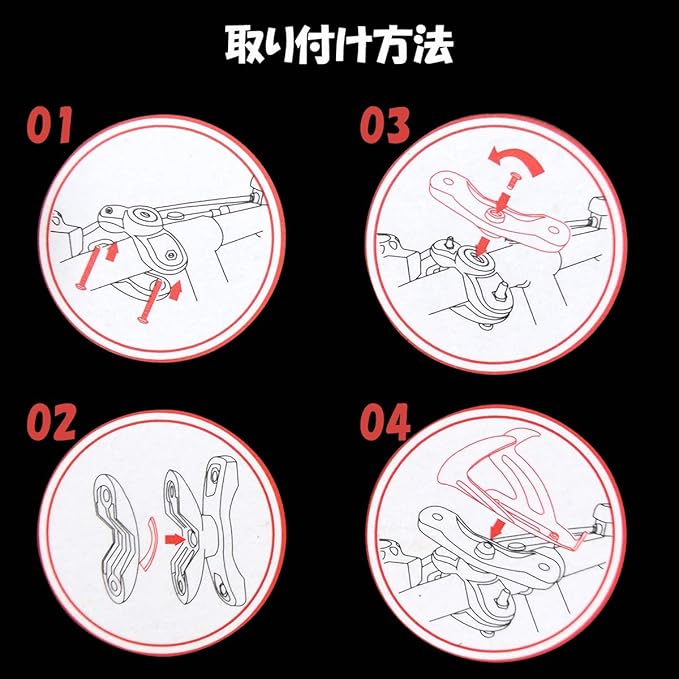 取り付け方法

01

03

02

04