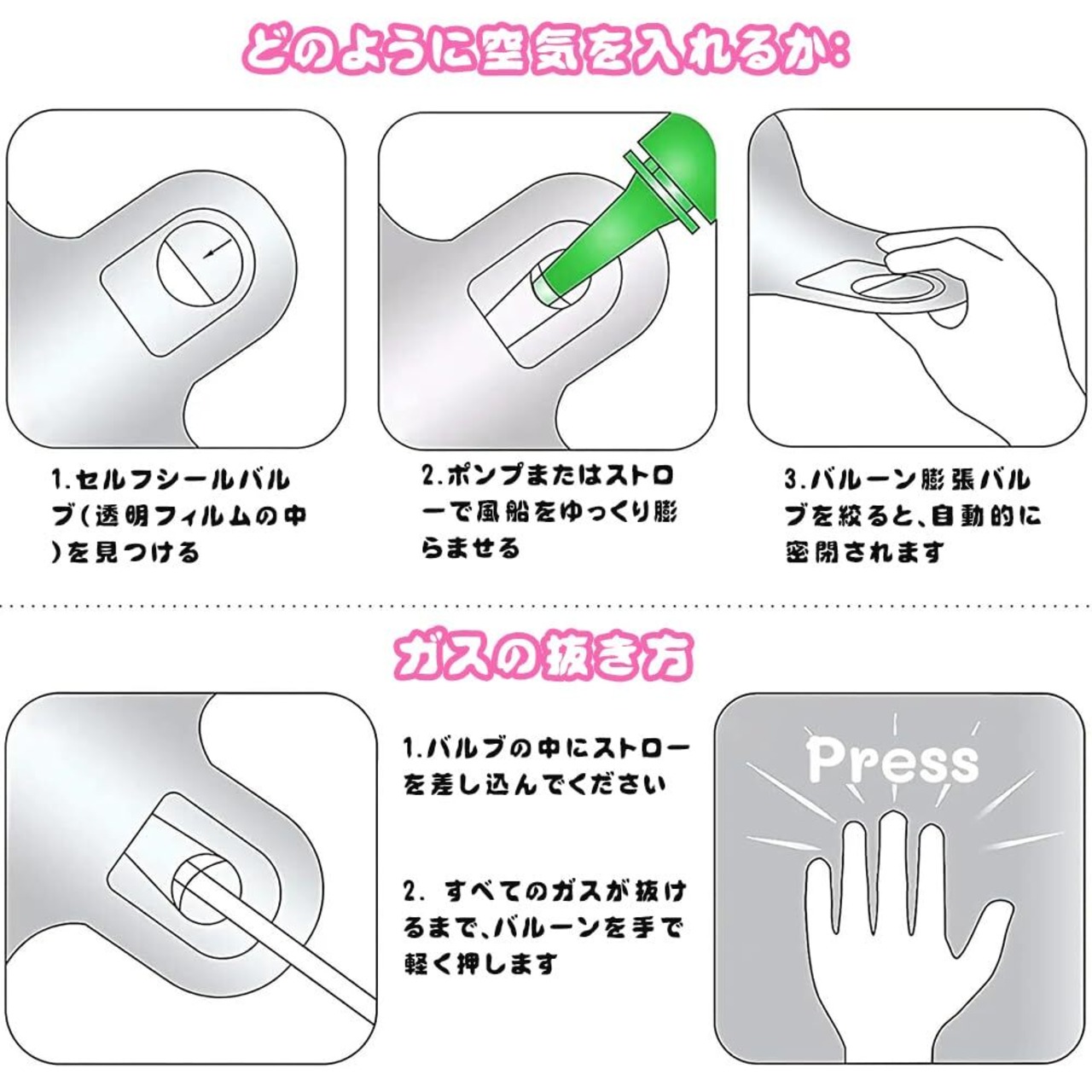 どのように空気を入れるか:

1.セルフシールバルブ(透明フィルムの中)を見つける

2.ポンプまたはストローで風船をゆっくり膨らませる

3.バルーン膨張バルブを絞ると、自動的に密閉されます

ガスの抜き方

1.バルブの中にストローを差し込んでください

2. すべてのガスが抜けるまで、バルーンを手で軽く押します

Press