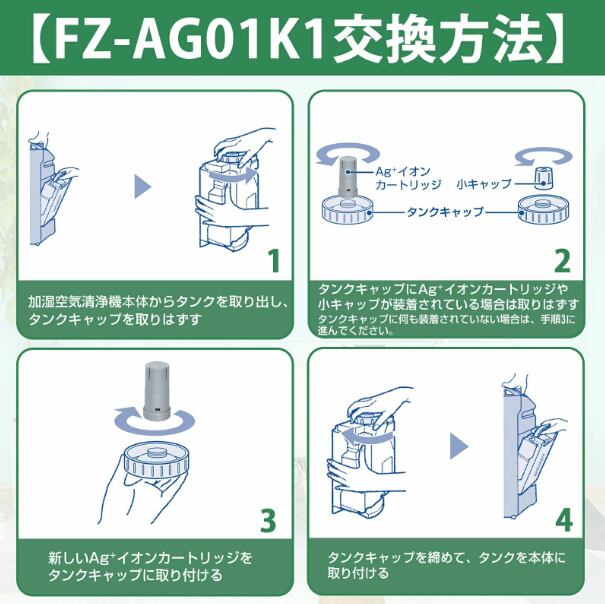 【FZ-AG01K1交換方法】

1

加湿空気清浄機本体からタンクを取り出し、タンクキャップを取りはずす

$Ag^+$イオンカートリッジ

小キャップ

タンクキャップ

2

タンクキャップに$Ag^+$イオンカートリッジや小キャップが装着されている場合は取りはずす

タンクキャップに何も装着されていない場合は、手順3に進んでください。

3

新しい$Ag^+$イオンカートリッジをタンクキャップに取り付ける

4

タンクキャップを締めて、タンクを本体に取り付ける