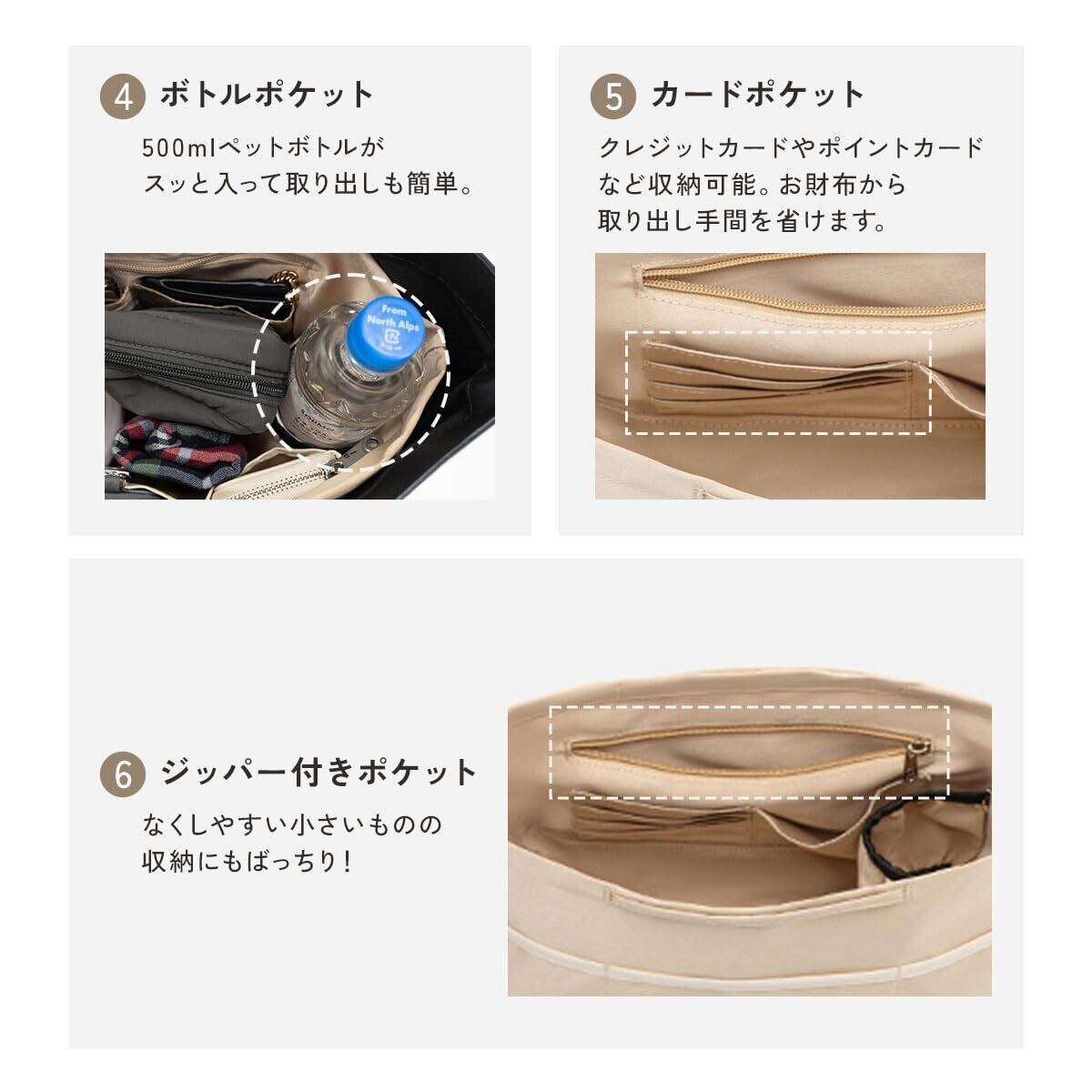 4 ボトルポケット

500mlペットボトルが
スッと入って取り出しも簡単。

From North Alps

5 カードポケット

クレジットカードやポイントカード
など収納可能。お財布から
取り出し手間を省けます。

6 ジッパー付きポケット

なくしやすい小さいものの
収納にもばっちり！