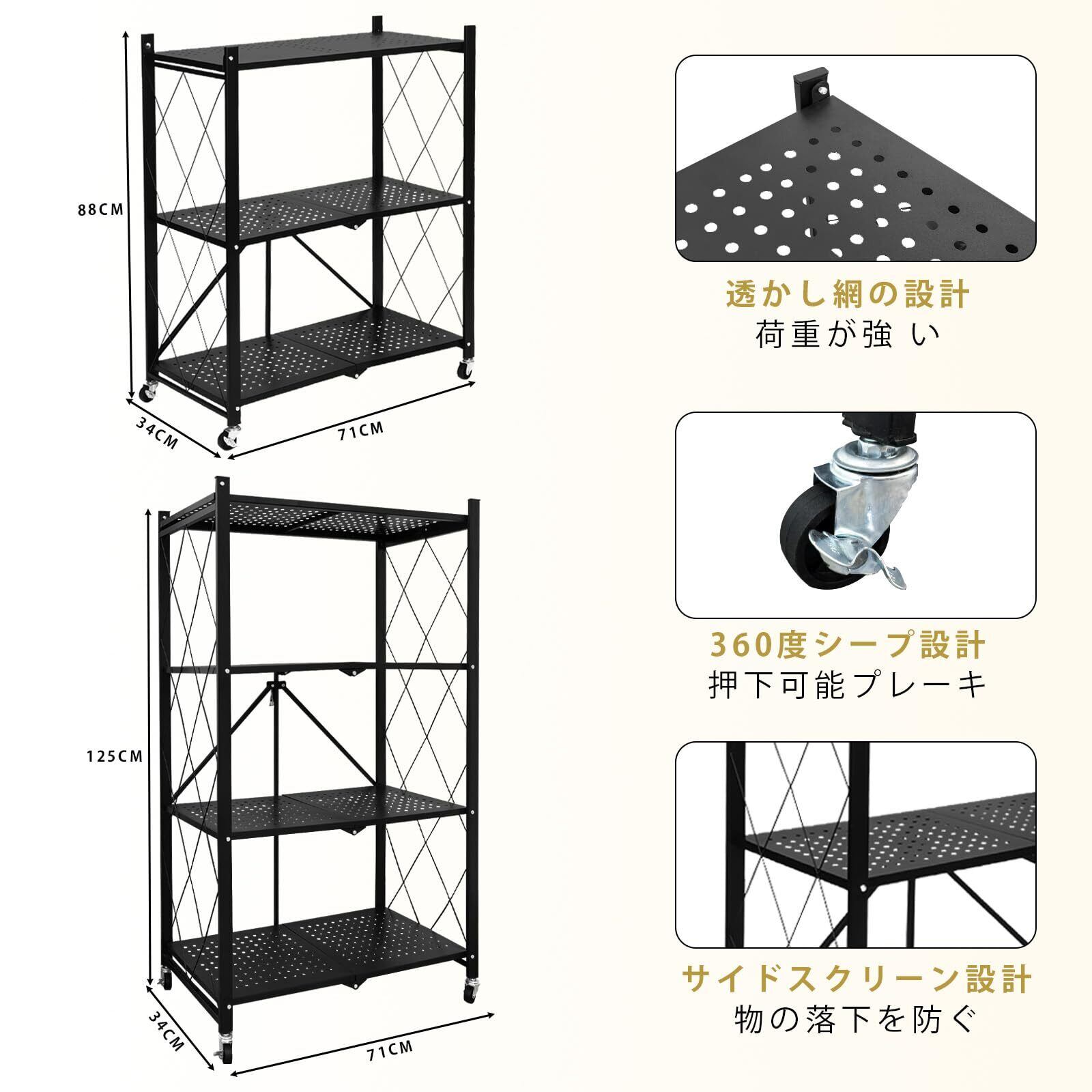 88CM

34CM

71CM

125CM

34CM

71CM

透かし網の設計
荷重が強い

360度シープ設計
押下可能プレーキ

サイドスクリーン設計
物の落下を防ぐ