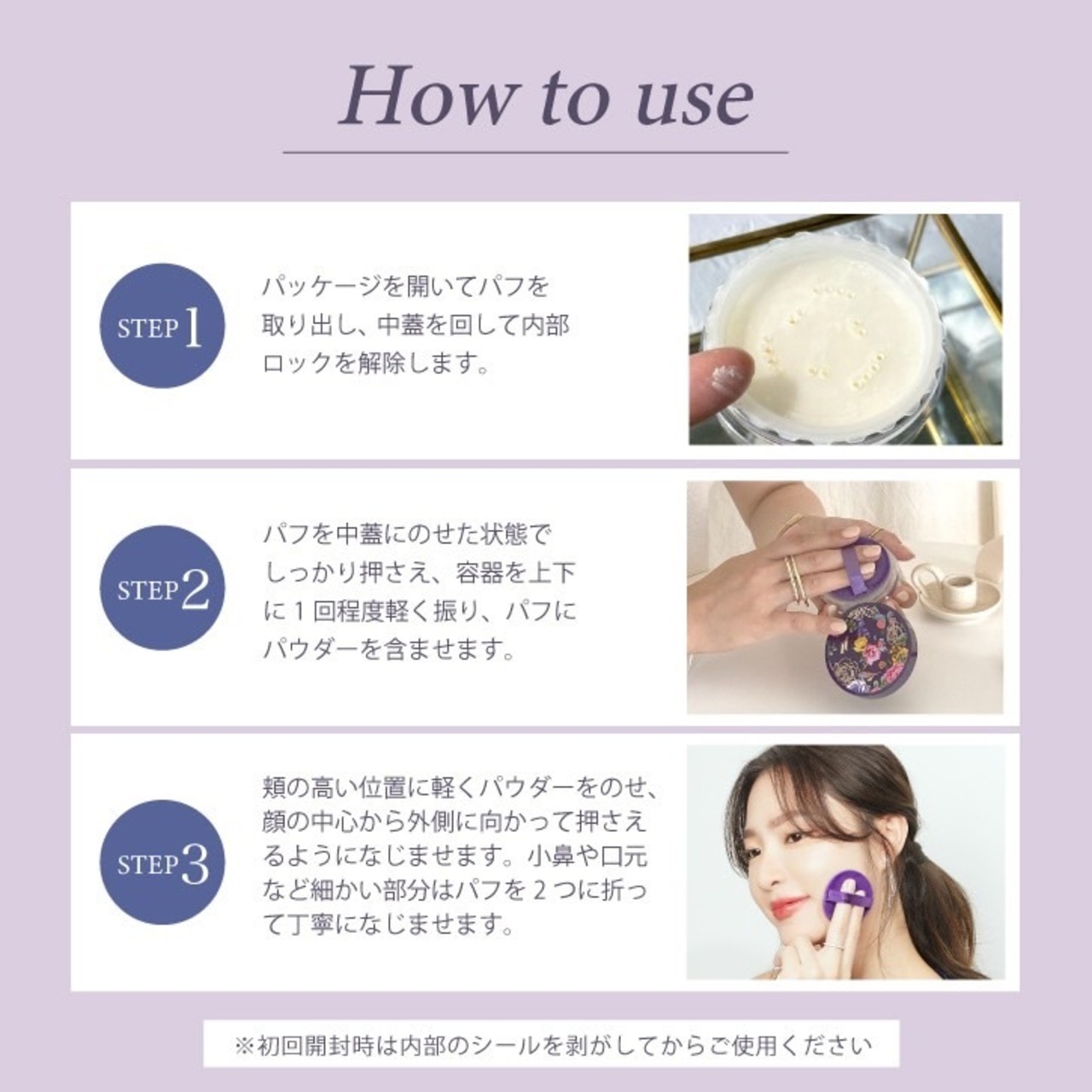 How to use

STEP 1

パッケージを開いてパフを取り出し、中蓋を回して内部ロックを解除します。

STEP 2

パフを中蓋にのせた状態でしっかり押さえ、容器を上下に１回程度軽く振り、パフにパウダーを含ませます。

STEP 3

頬の高い位置に軽くパウダーをのせ、顔の中心から外側に向かって押さえるようになじませます。小鼻や口元など細かい部分はパフを２つに折って丁寧になじませます。

※初回開封時は内部のシールを剥がしてからご使用ください