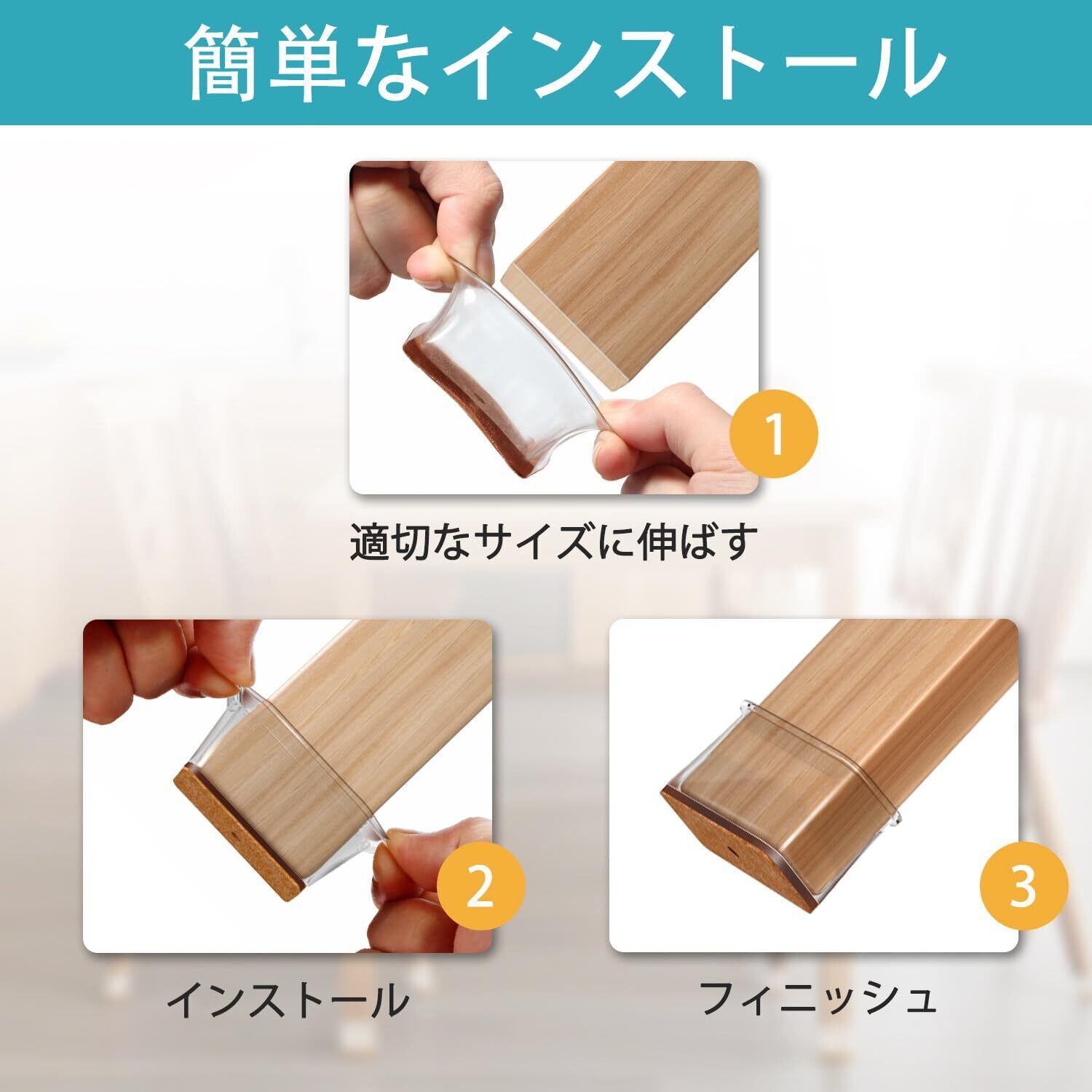 簡単なインストール

1

適切なサイズに伸ばす

2

インストール

3

フィニッシュ