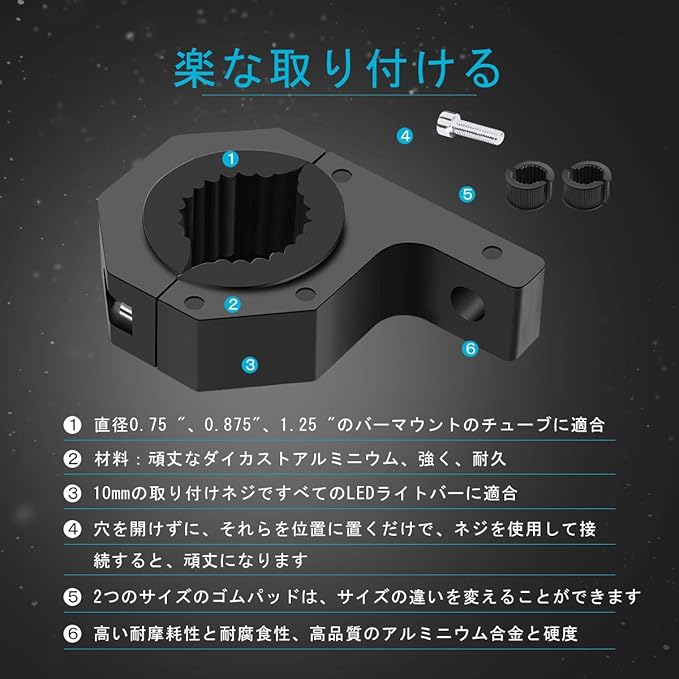 楽な取り付ける

④

①

⑤

②

⑥

③

① 直径0.75 ″、0.875″、1.25 ″のバーマウントのチューブに適合

② 材料：頑丈なダイカストアルミニウム、強く、耐久

③ 10mmの取り付けネジですべてのLEDライトバーに適合

④ 穴を開けずに、それらを位置に置くだけで、ネジを使用して接続すると、頑丈になります

⑤ 2つのサイズのゴムパッドは、サイズの違いを変えることができます

⑥ 高い耐摩耗性と耐腐食性、高品質のアルミニウム合金と硬度