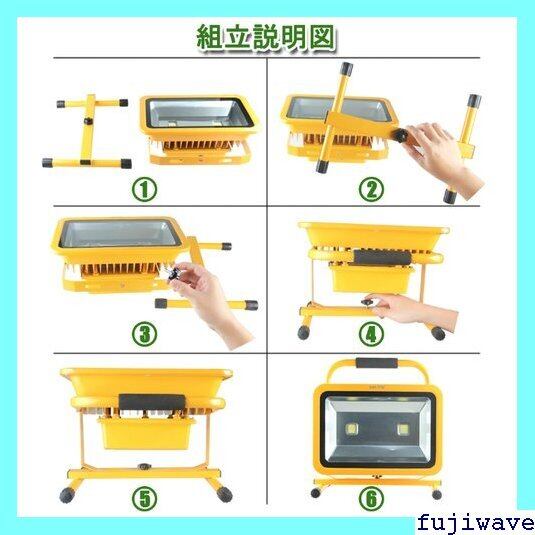 組立説明図

①

②

③

④

⑤

⑥

fujiwave