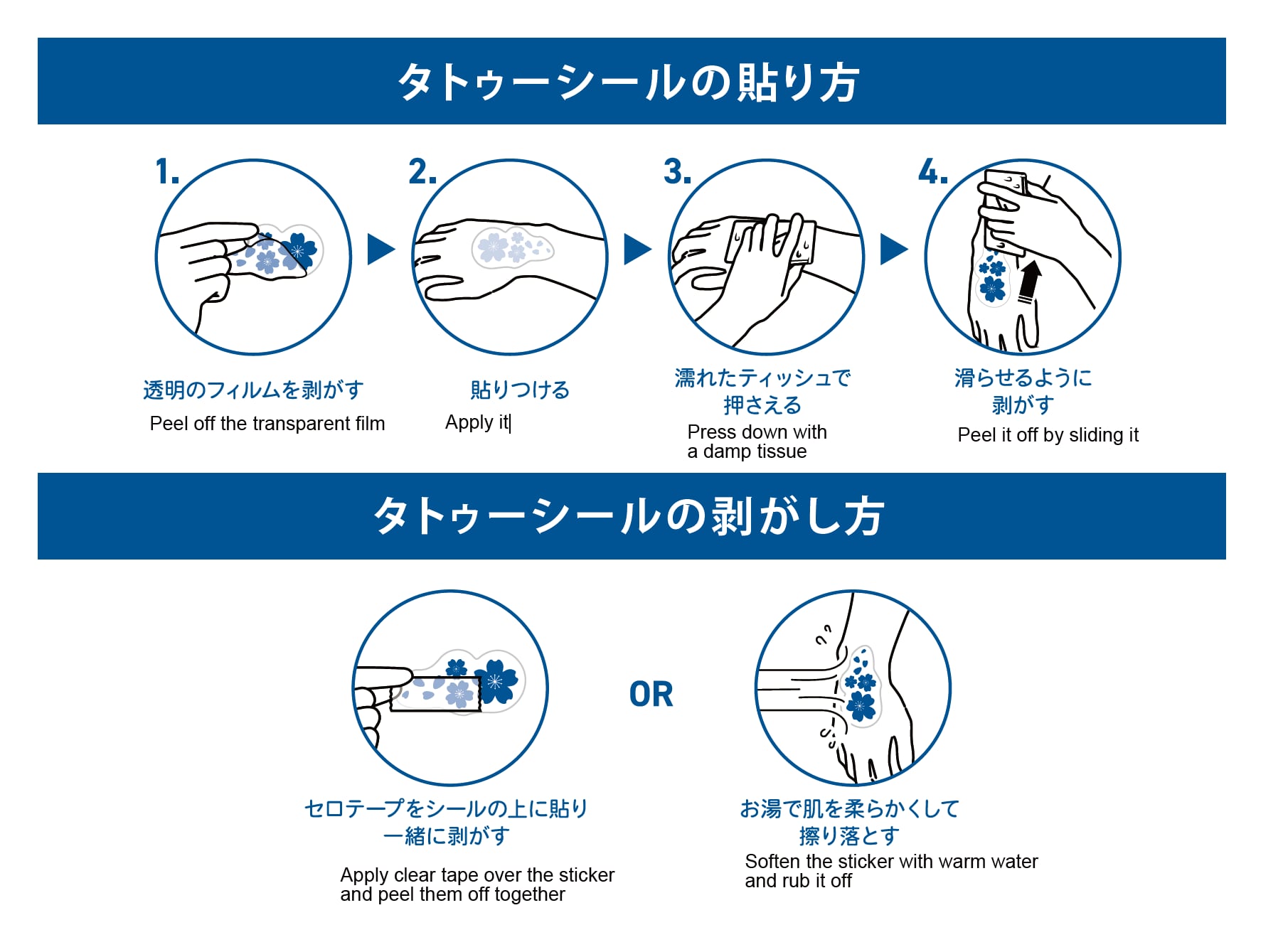 タトゥーシールの貼り方

1.

透明のフィルムを剥がす
Peel off the transparent film

2.

貼りつける
Apply it

3.

濡れたティッシュで押さえる
Press down with a damp tissue

4.

滑らせるように剥がす
Peel it off by sliding it

タトゥーシールの剥がし方

セロテープをシールの上に貼り一緒に剥がす
Apply clear tape over the sticker and peel them off together

OR

お湯で肌を柔らかくして擦り落とす
Soften the sticker with warm water and rub it off