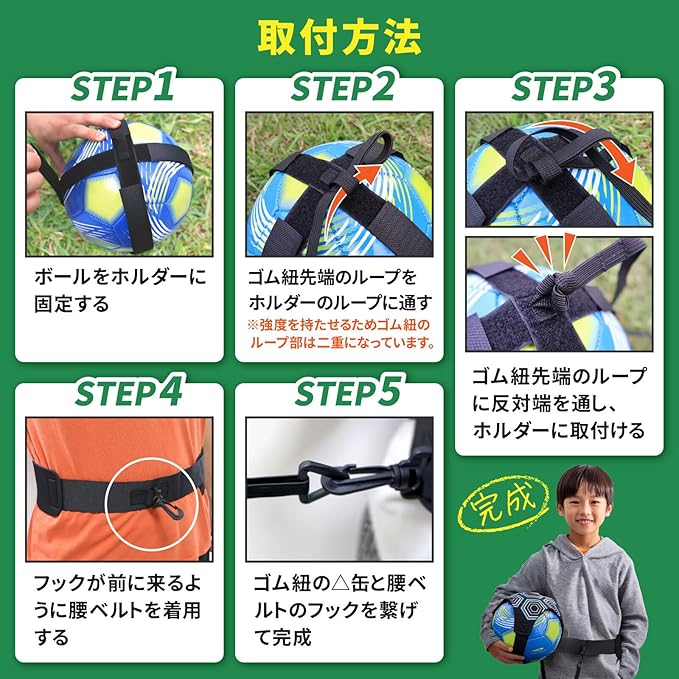 取付方法

STEP1

ボールをホルダーに固定する

STEP2

ゴム紐先端のループをホルダーのループに通す
※強度を持たせるためゴム紐のループ部は二重になっています。

STEP3

ゴム紐先端のループに反対端を通し、ホルダーに取付ける

STEP4

フックが前に来るように腰ベルトを着用する

STEP5

ゴム紐の△缶と腰ベルトのフックを繋げて完成

完成