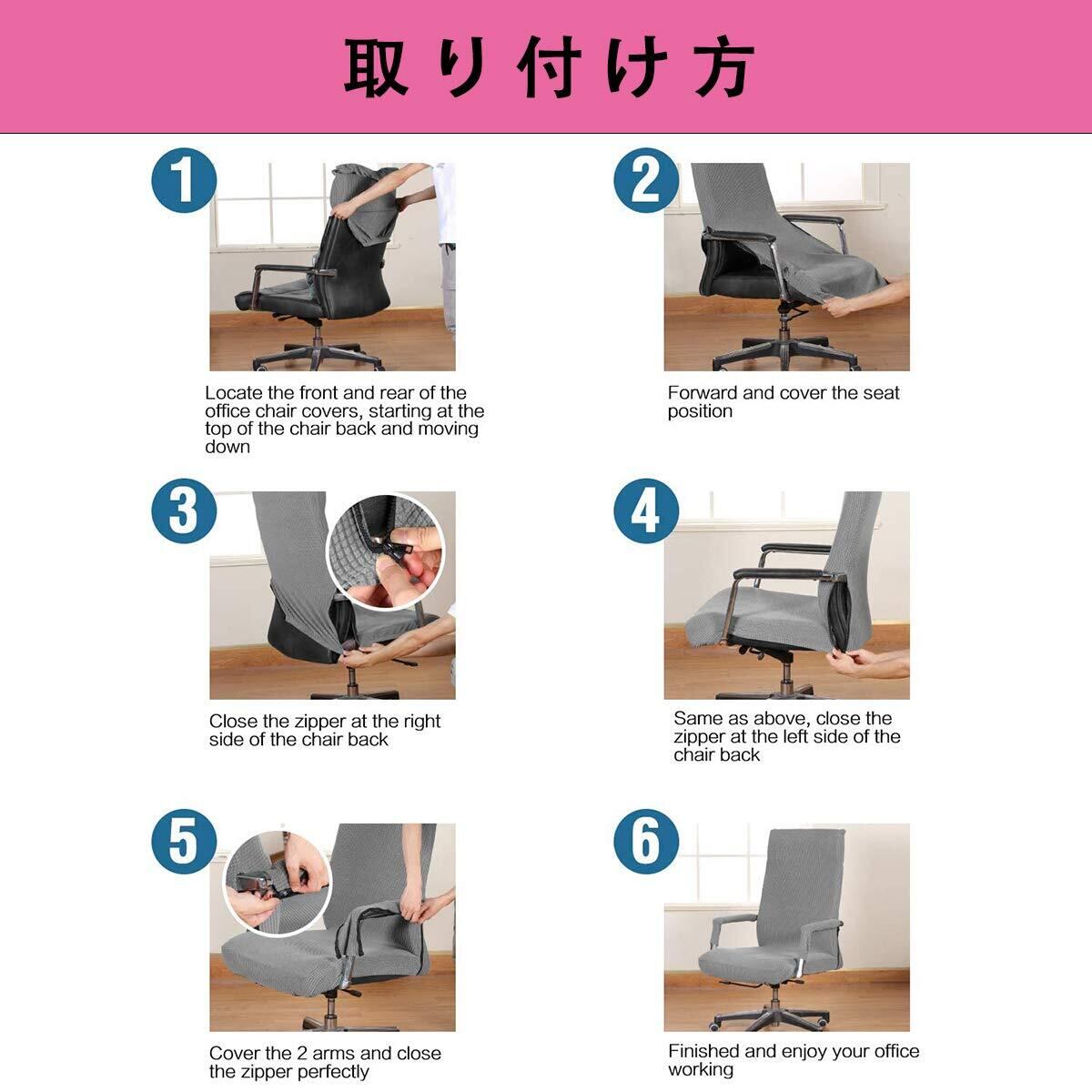 取り付け方

1

Locate the front and rear of the office chair covers, starting at the top of the chair back and moving down

2

Forward and cover the seat position

3

Close the zipper at the right side of the chair back

4

Same as above, close the zipper at the left side of the chair back

5

Cover the 2 arms and close the zipper perfectly

6

Finished and enjoy your office working