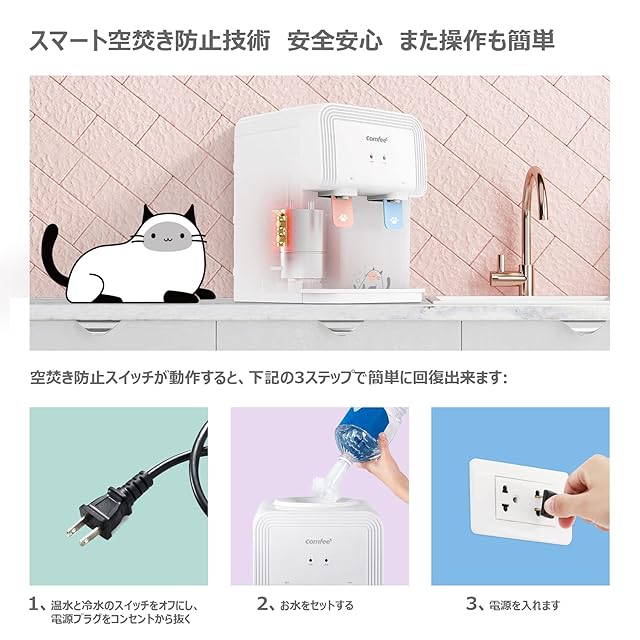 スマート空焚き防止技術　安全安心　また操作も簡単

comfee'

空焚き防止スイッチが動作すると、下記の3ステップで簡単に回復出来ます：

comfee'

1、温水と冷水のスイッチをオフにし、電源プラグをコンセントから抜く

2、お水をセットする

3、電源を入れます