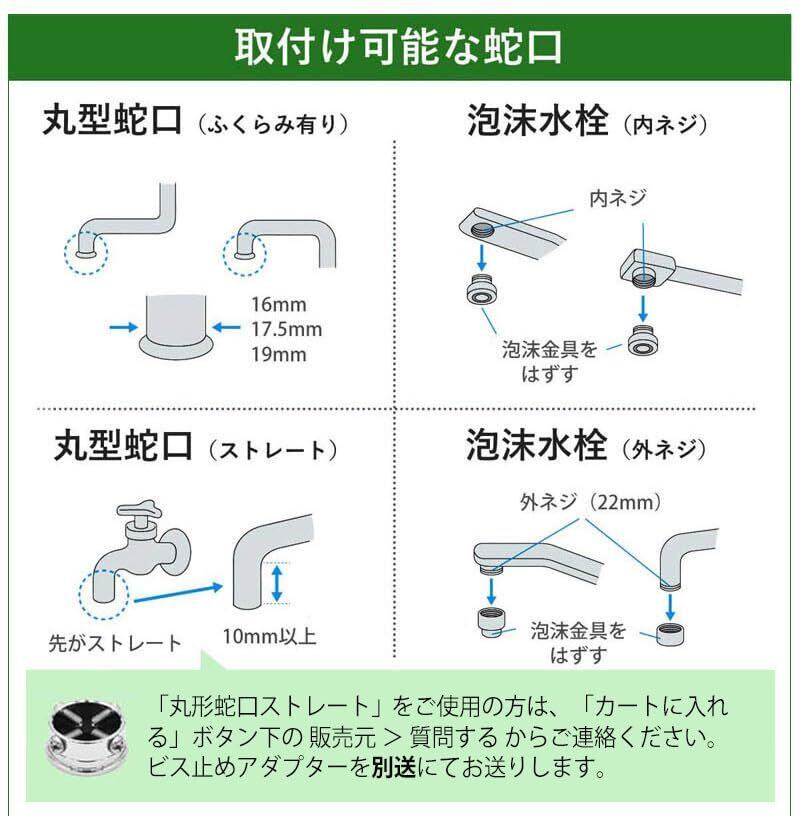 取付け可能な蛇口

丸型蛇口（ふくらみ有り）

16mm
17.5mm
19mm

泡沫水栓（内ネジ）

内ネジ

泡沫金具をはずす

丸型蛇口（ストレート）

先がストレート

10mm以上

泡沫水栓（外ネジ）

外ネジ（22mm）

泡沫金具をはずす

「丸形蛇口ストレート」をご使用の方は、「カートに入れる」ボタン下の 販売元 > 質問する からご連絡ください。ビス止めアダプターを別送にてお送りします。