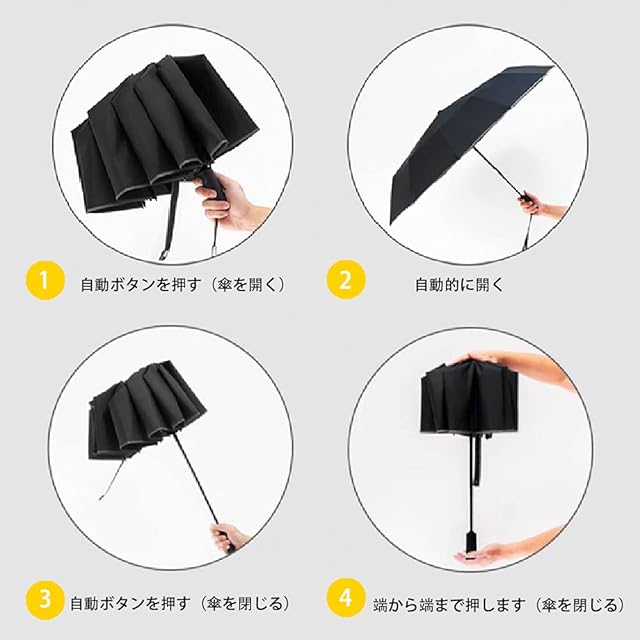 1 自動ボタンを押す（傘を開く）

2 自動的に開く

3 自動ボタンを押す（傘を閉じる）

4 端から端まで押します（傘を閉じる）