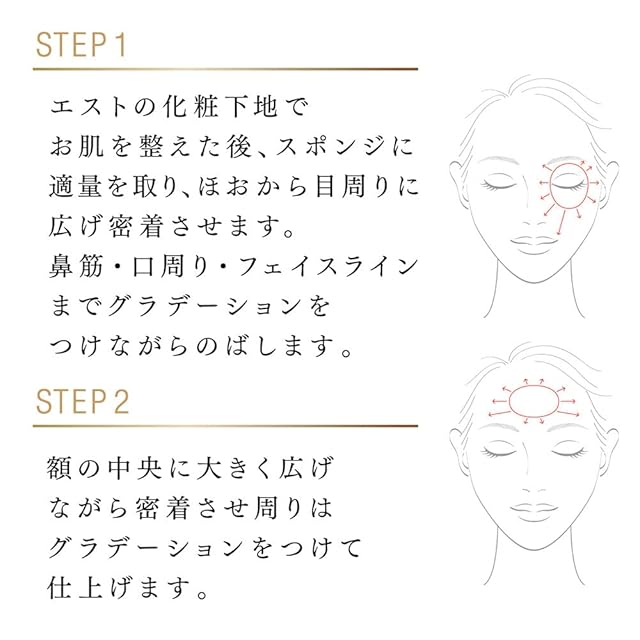 STEP 1

エストの化粧下地でお肌を整えた後、スポンジに適量を取り、ほおから目周りに広げ密着させます。鼻筋・口周り・フェイスラインまでグラデーションをつけながらのばします。

STEP 2

額の中央に大きく広げながら密着させ周りはグラデーションをつけて仕上げます。