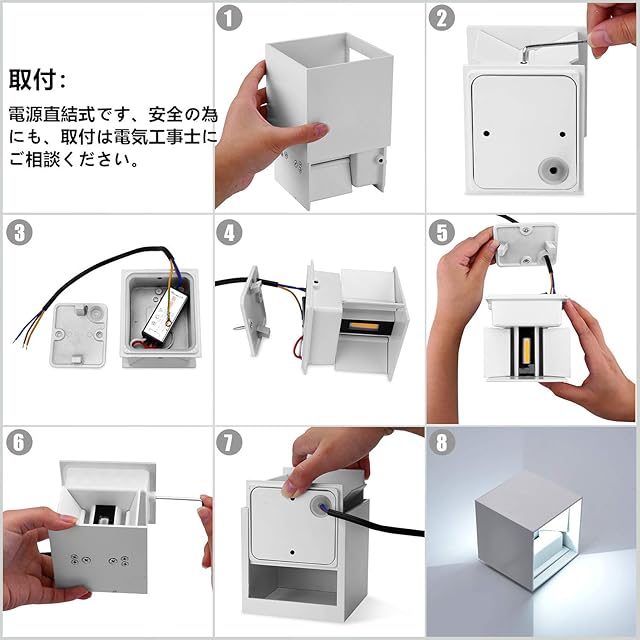 取付：

電源直結式です、安全の為にも、取付は電気工事士にご相談ください。

1

2

3

4

5

6

7

8