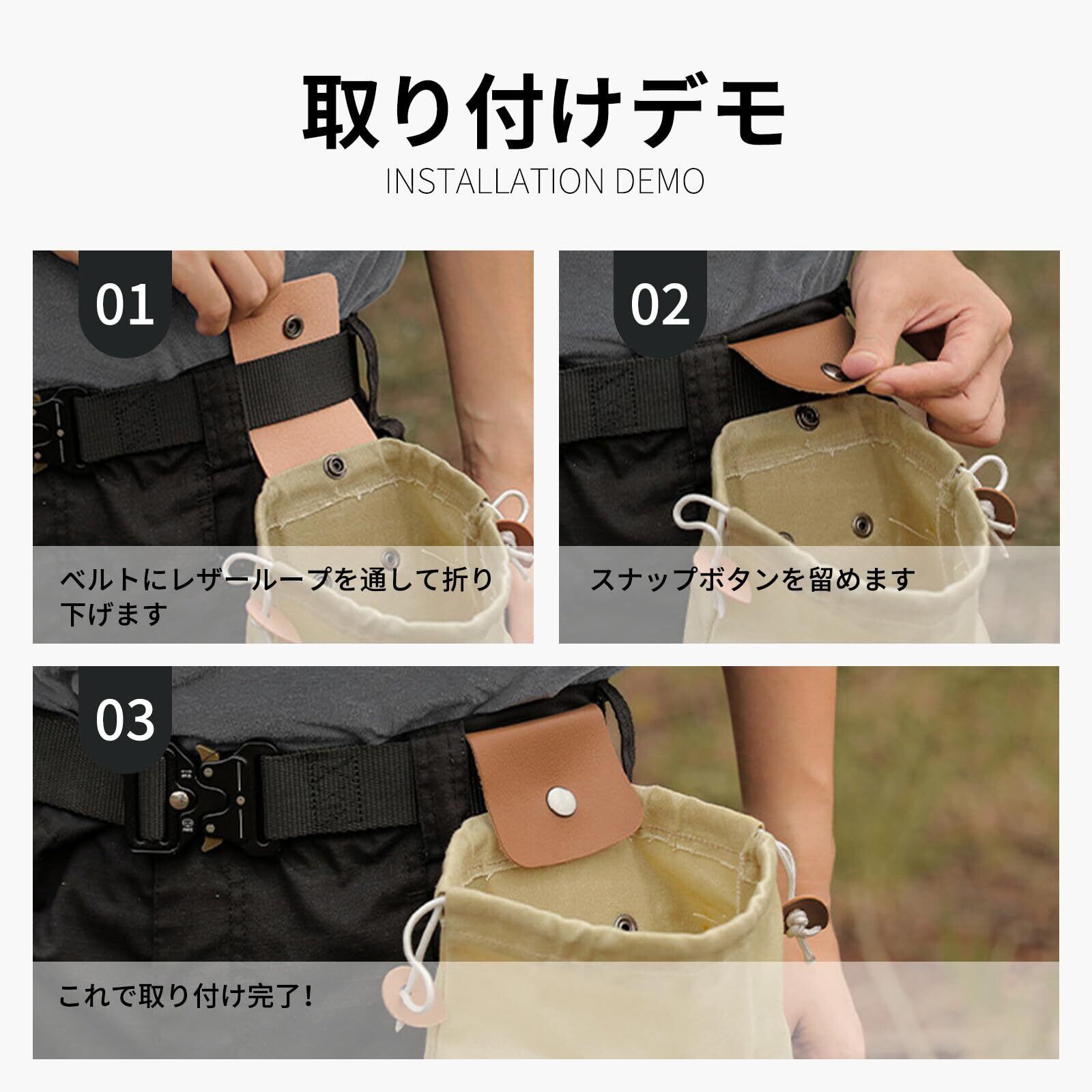 取り付けデモ
INSTALLATION DEMO

01
ベルトにレザーループを通して折り下げます

02
スナップボタンを留めます

03
これで取り付け完了！