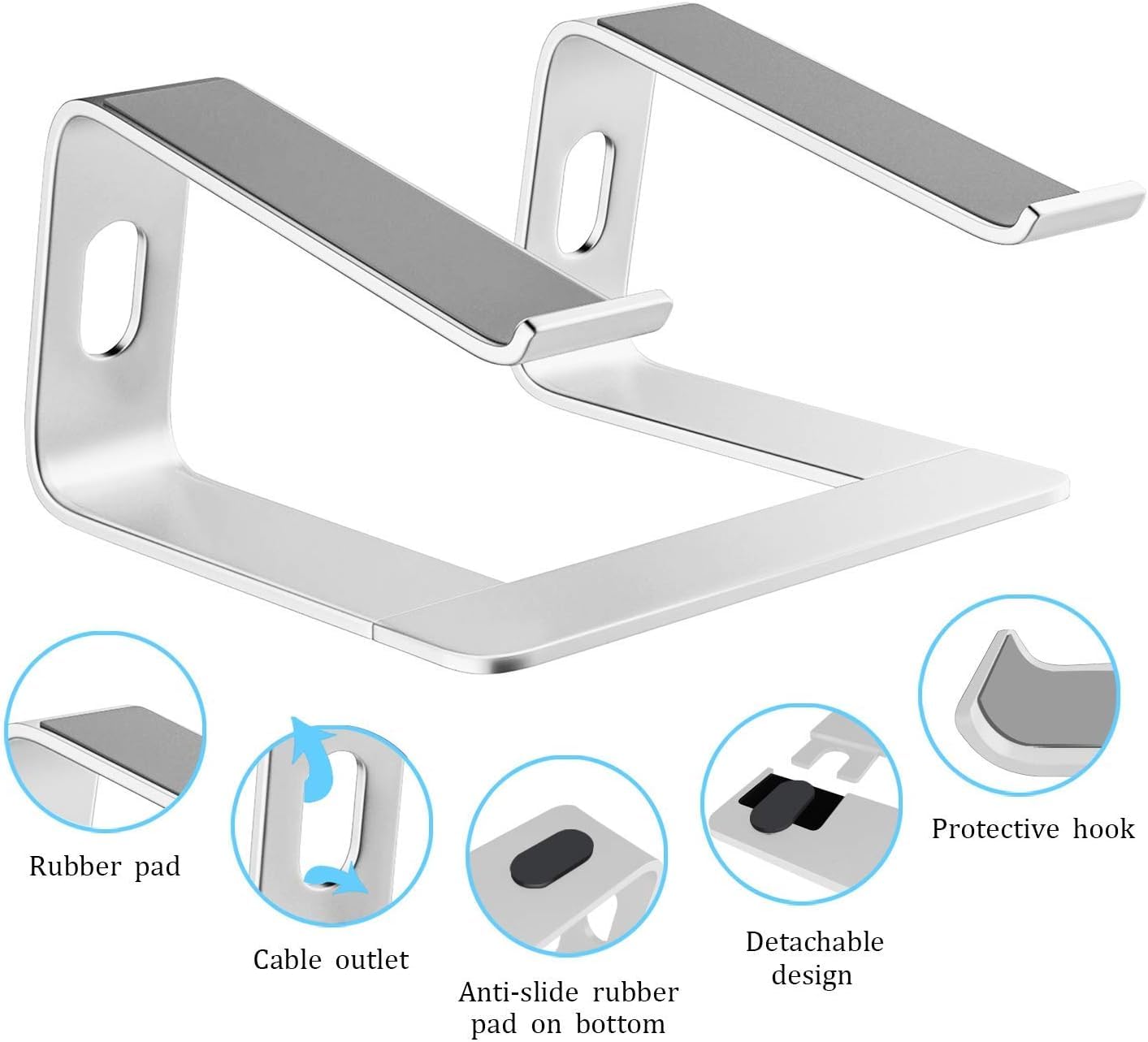 Rubber pad

Cable outlet

Anti-slide rubber pad on bottom

Detachable design

Protective hook