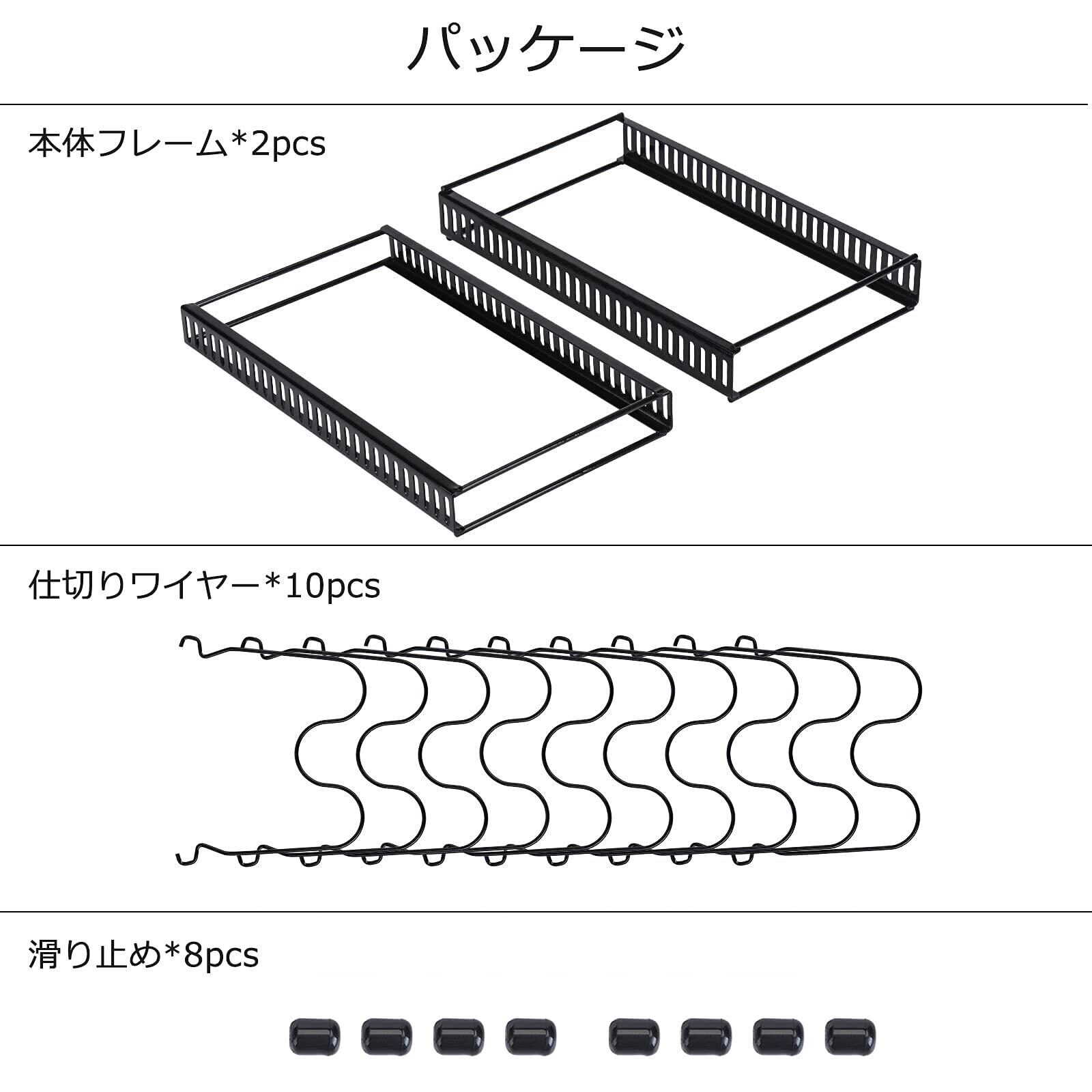 パッケージ

本体フレーム*2pcs

仕切りワイヤー*10pcs

滑り止め*8pcs