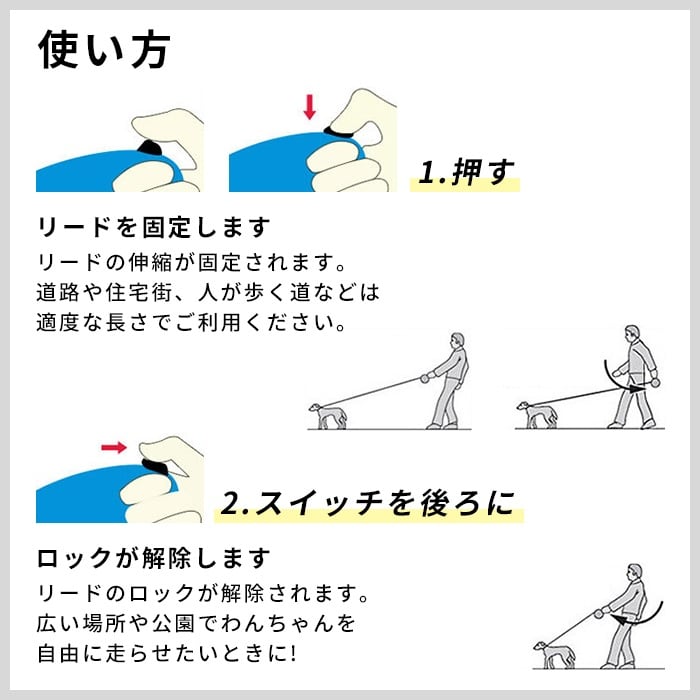 使い方

1.押す

リードを固定します

リードの伸縮が固定されます。
道路や住宅街、人が歩く道などは
適度な長さでご利用ください。

2.スイッチを後ろに

ロックが解除します

リードのロックが解除されます。
広い場所や公園でわんちゃんを
自由に走らせたいときに!