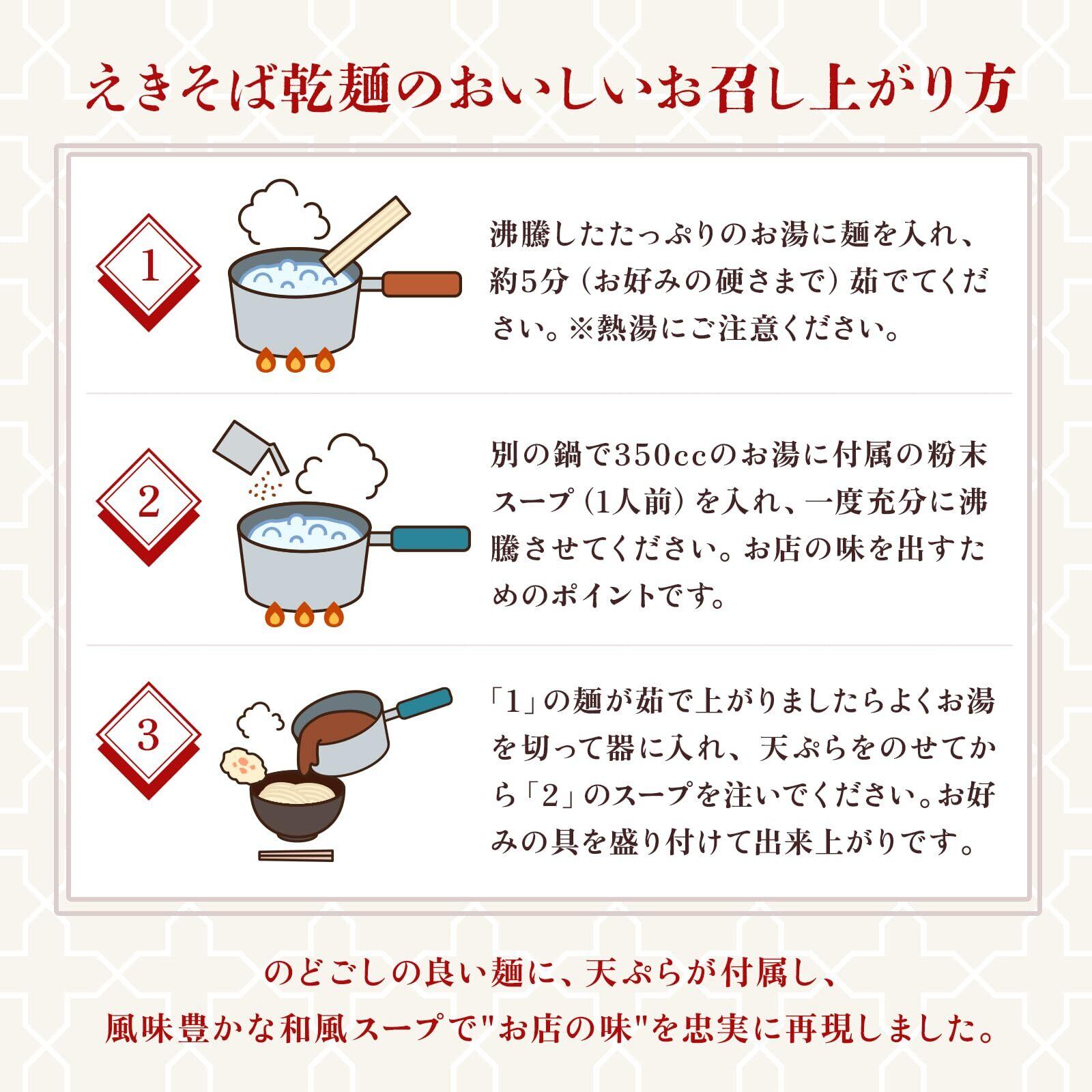 えきそば乾麺のおいしいお召し上がり方

1

沸騰したたっぷりのお湯に麺を入れ、約5分（お好みの硬さまで）茹でてください。※熱湯にご注意ください。

2

別の鍋で350ccのお湯に付属の粉末スープ（1人前）を入れ、一度充分に沸騰させてください。お店の味を出すためのポイントです。

3

「1」の麺が茹で上がりましたらよくお湯を切って器に入れ、天ぷらをのせてから「2」のスープを注いでください。お好みの具を盛り付けて出来上がりです。

のどごしの良い麺に、天ぷらが付属し、
風味豊かな和風スープで"お店の味"を忠実に再現しました。